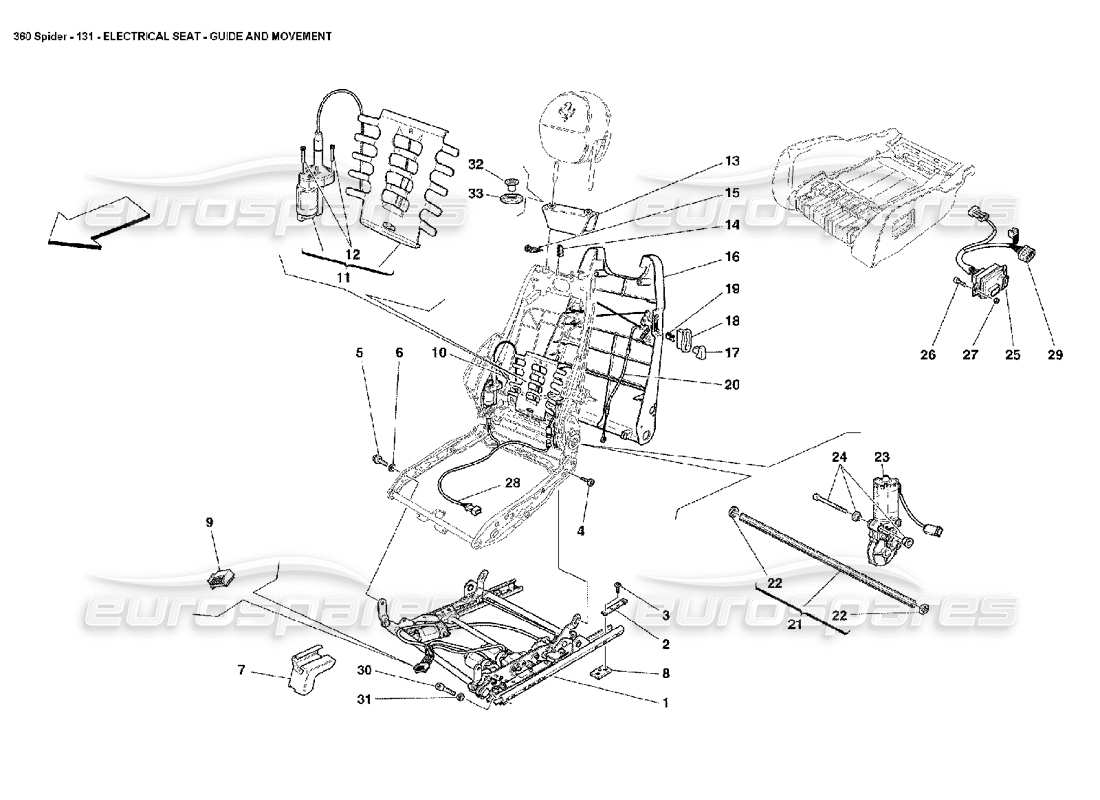 360 Spider - 131 - ELECTRICAL SEAT - GUIDE AND MOVEMENT

eurospares

eurospares

eurospares

eurospares

12
11
32
33
13
15
14
16
19
18
17
20
10
5
6
28
4
9
7
30
31
3
2
8
1
26
27
25
29
24
23
22
21
22