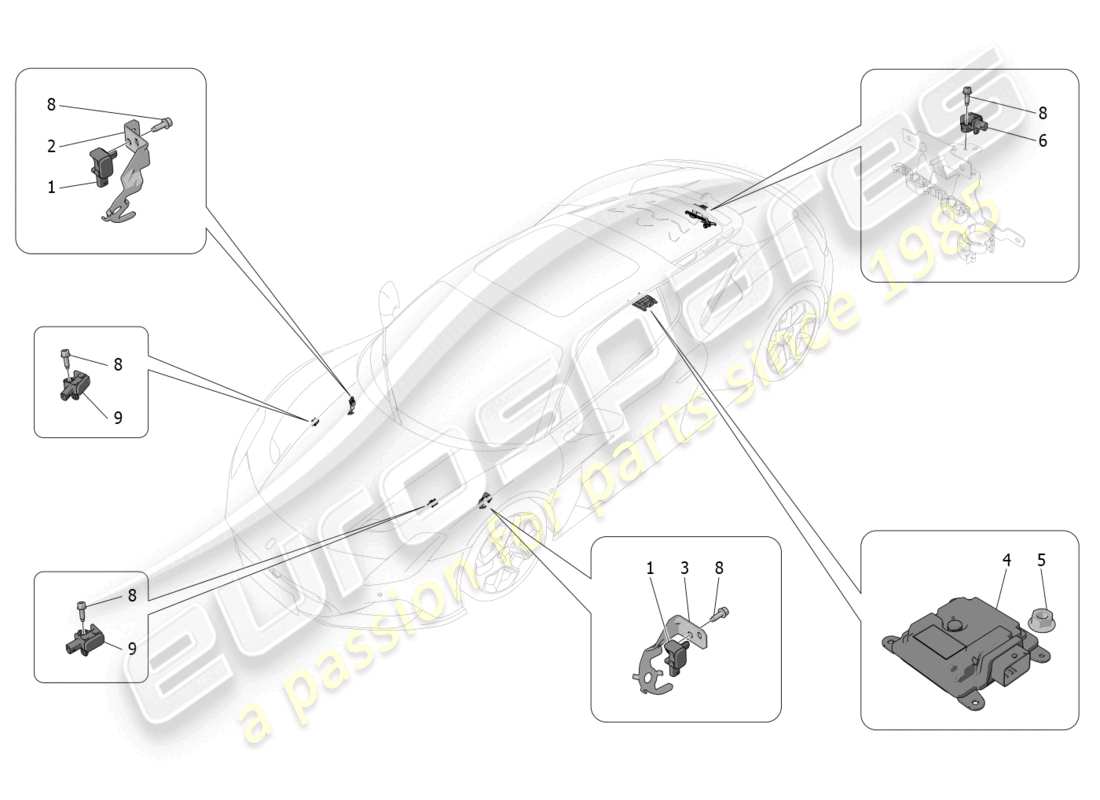 8
2
1

8
6

8
9

8
9

1 3 8

4 5

eurospares
a passion for parts since 1985