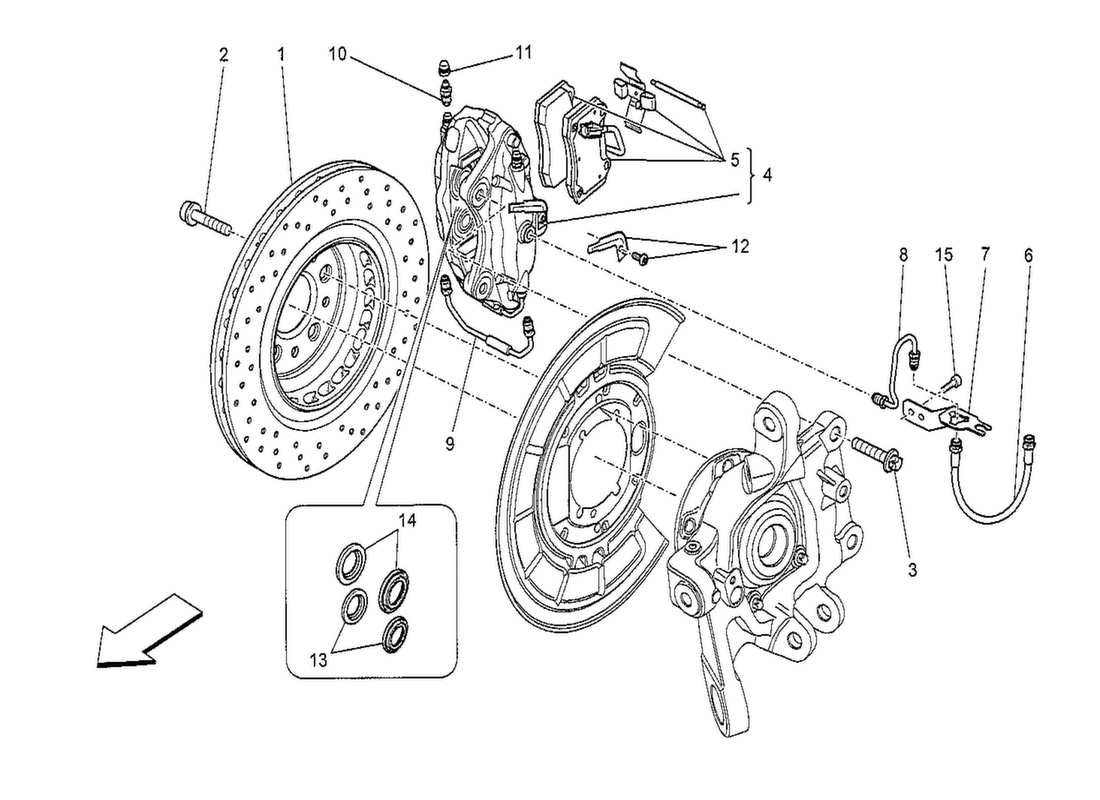 2
1
10
11
5
4
12
8
15
7
6
9
3
14
13