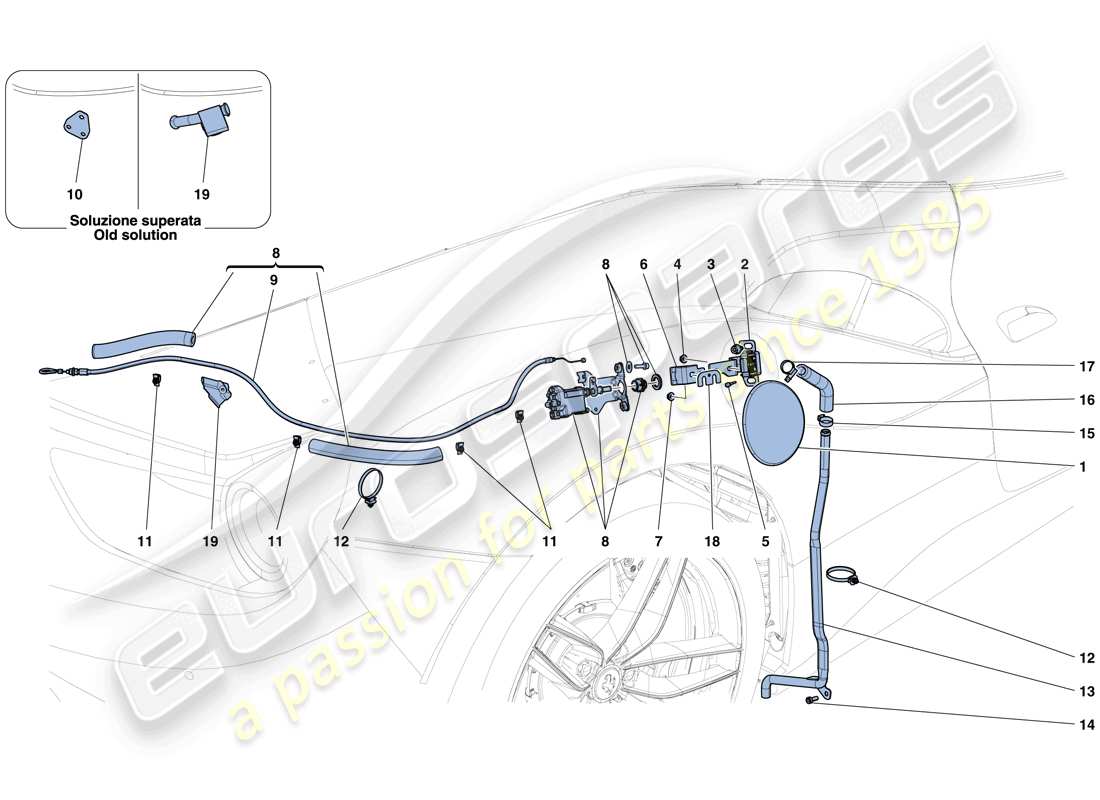 10
19
Soluzione superata
Old solution

8
9
8
6
4
3
2
17
16
15
1
11
19
11
12
11
8
7
18
5
12
13
14

eurospares
a passion for parts since 1985