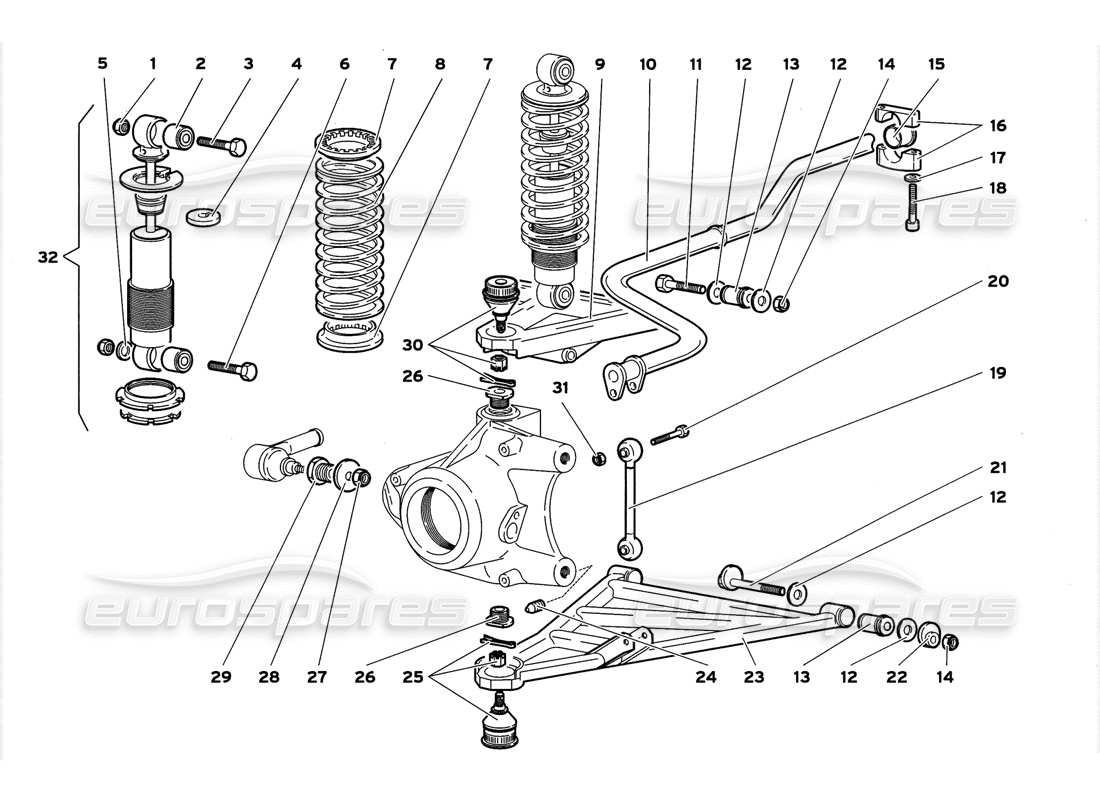 5 1 2 3 4 6 7 8 7 9 10 11 12 13 12 14 15

16

17

18

32

eurospares

eurospares

20

30

26

31

19

21

12

eurospares

eurospares

29 28 27 26 25 24 23 13 12 22 14