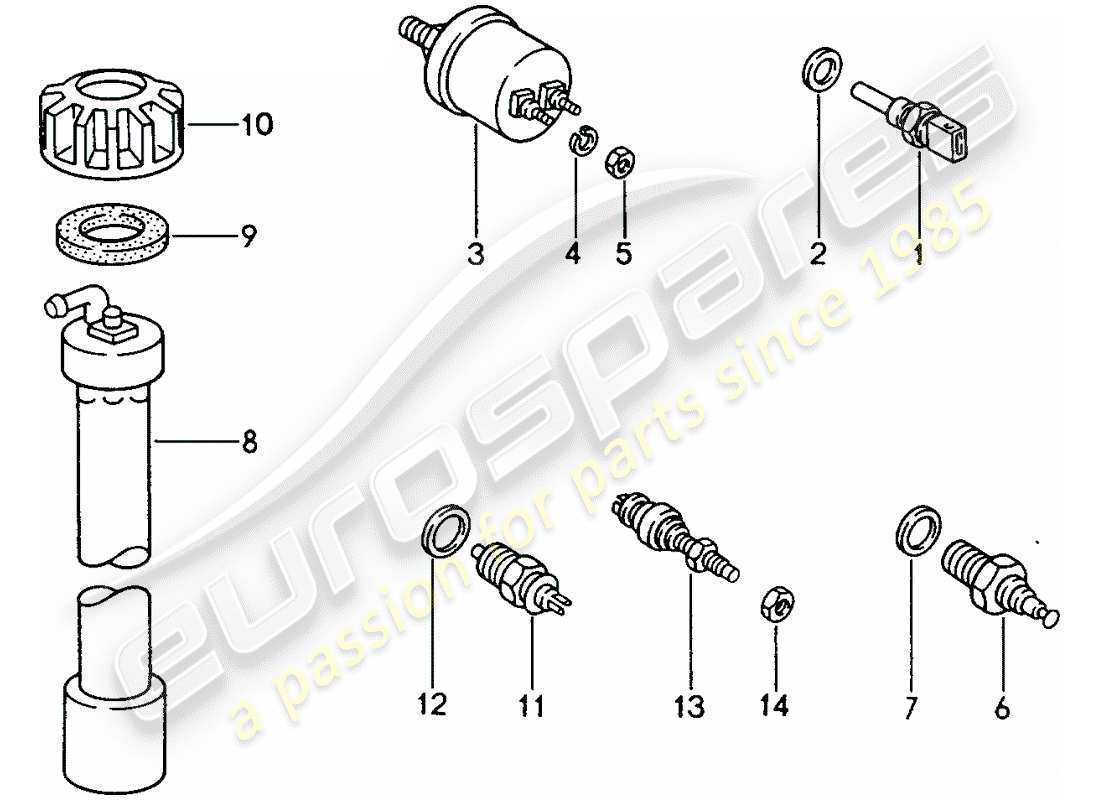 10
9
8
3
4
5
2
1
12
11
13
14
7
6
eurospares
a passion for parts since 1985