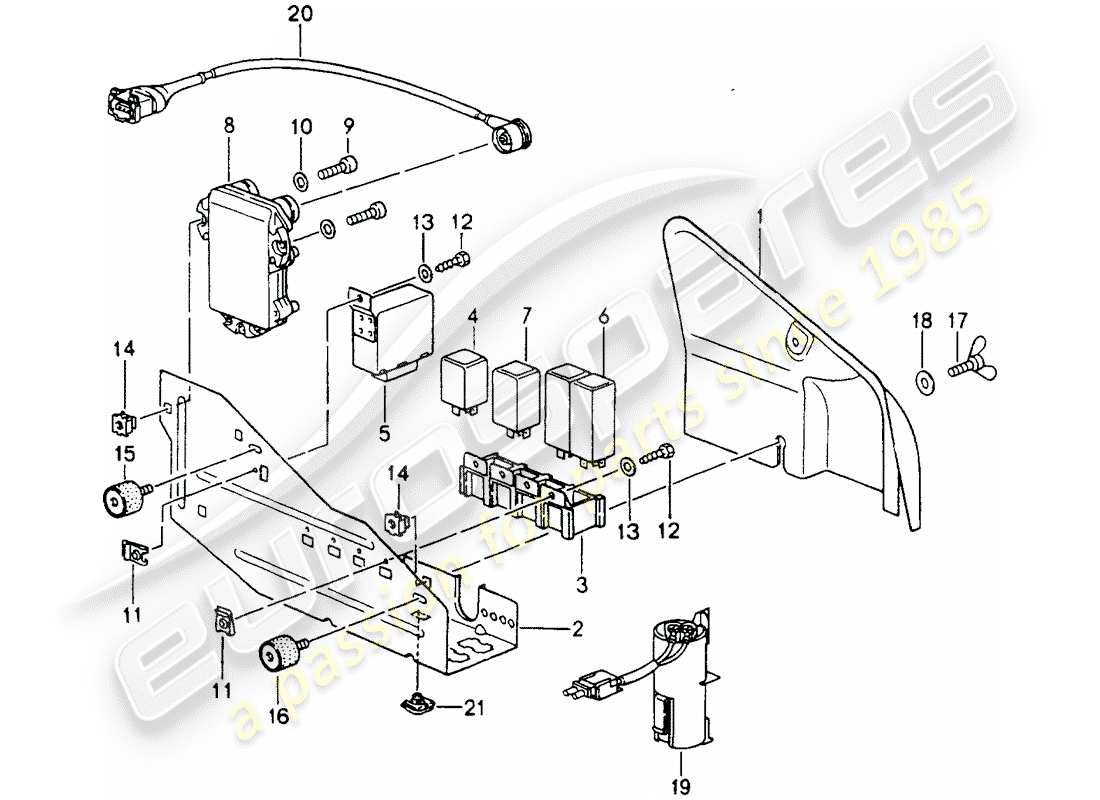 20
8
10
9
13
12
1
4
7
6
18
17
14
5
15
14
13
12
3
11
2
11
16
21
19
eurospares
a passion for parts since 1985