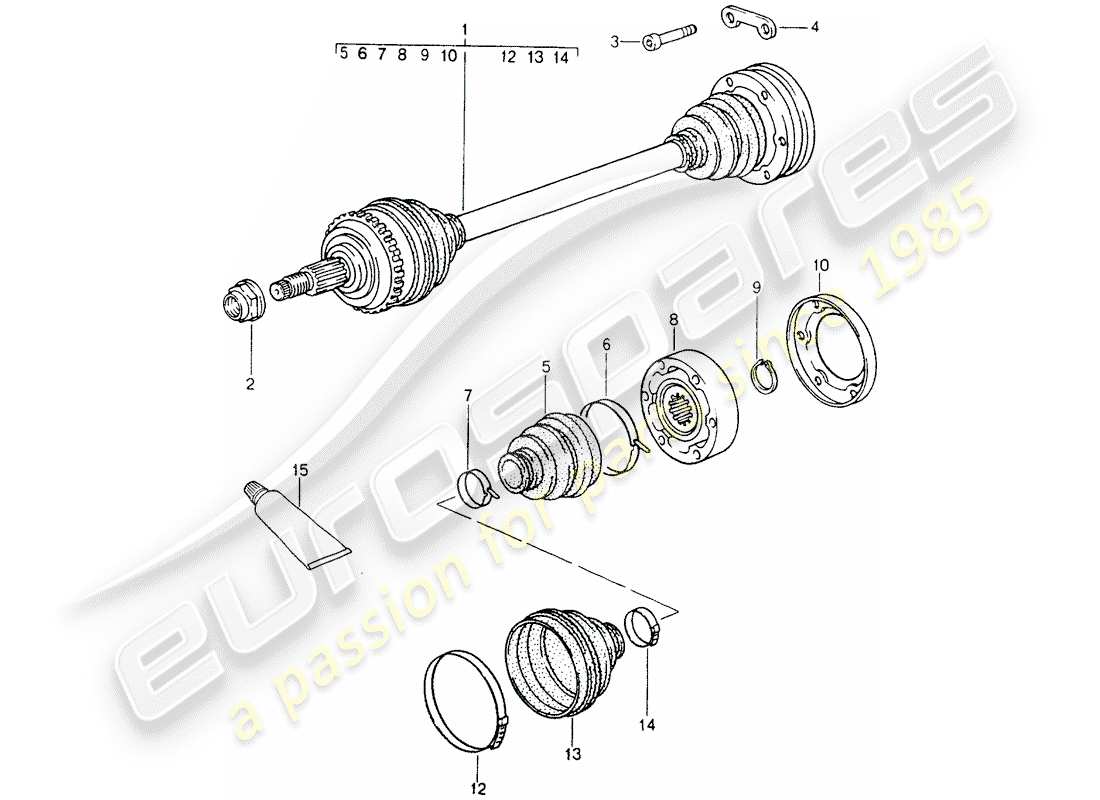 1
5 6 7 8 9 10 12 13 14
3
4
2
10
9
8
6
5
7
15
12
13
14
eurospares
a passion for parts since 1985