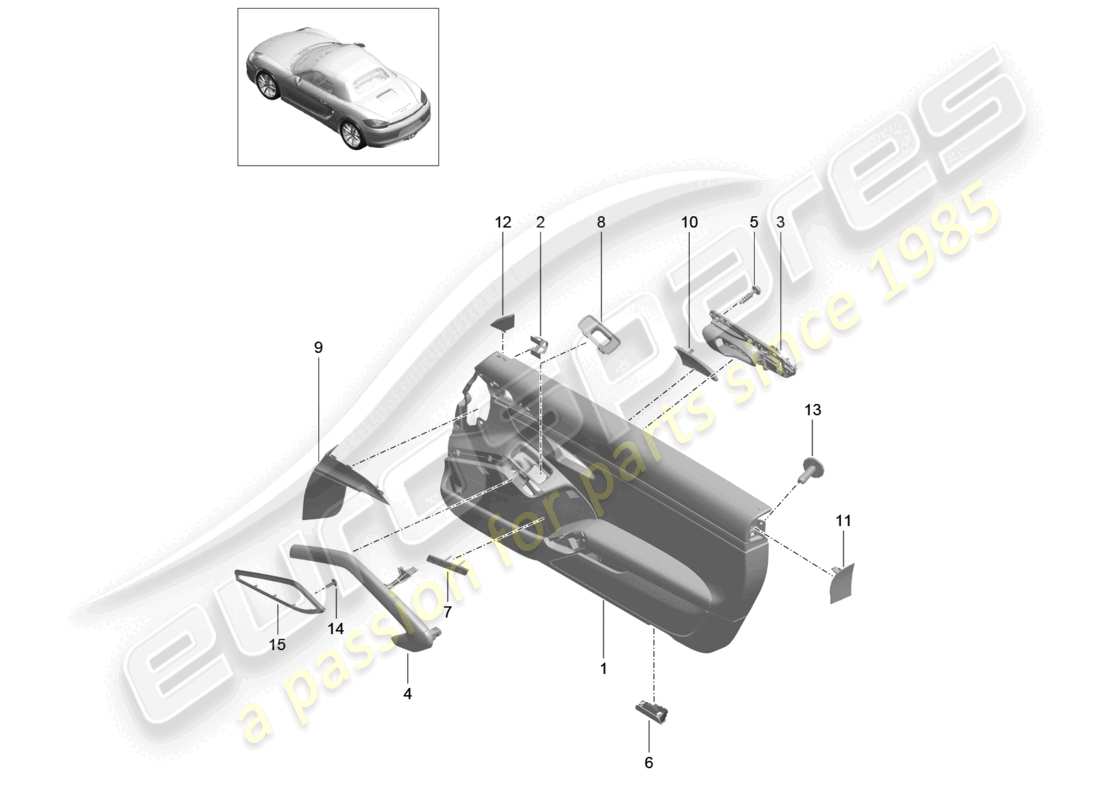 12
2
8
10
5
3
9
13
11
15
14
7
4
1
6

eurospares
a passion for parts since 1985