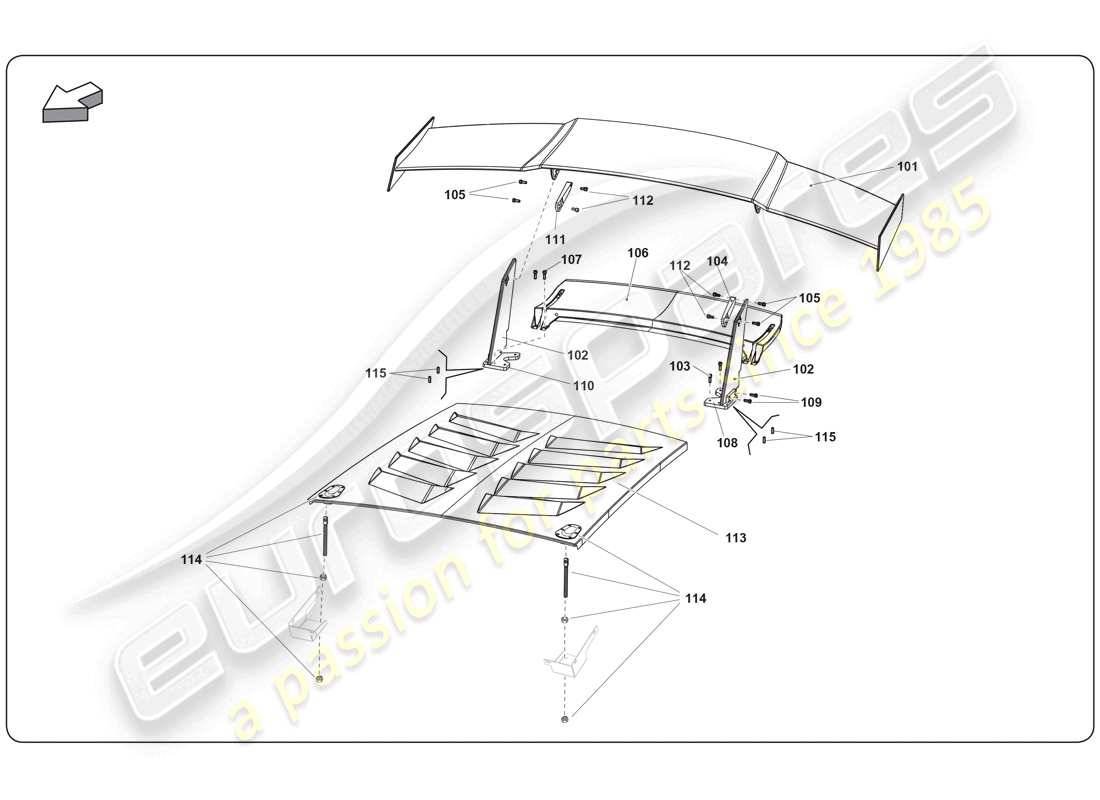 101
105
112
111
107
106
112
104
105
102
115
110
103
102
109
108
115
113
114
114

eurospares
a passion for parts since 1985