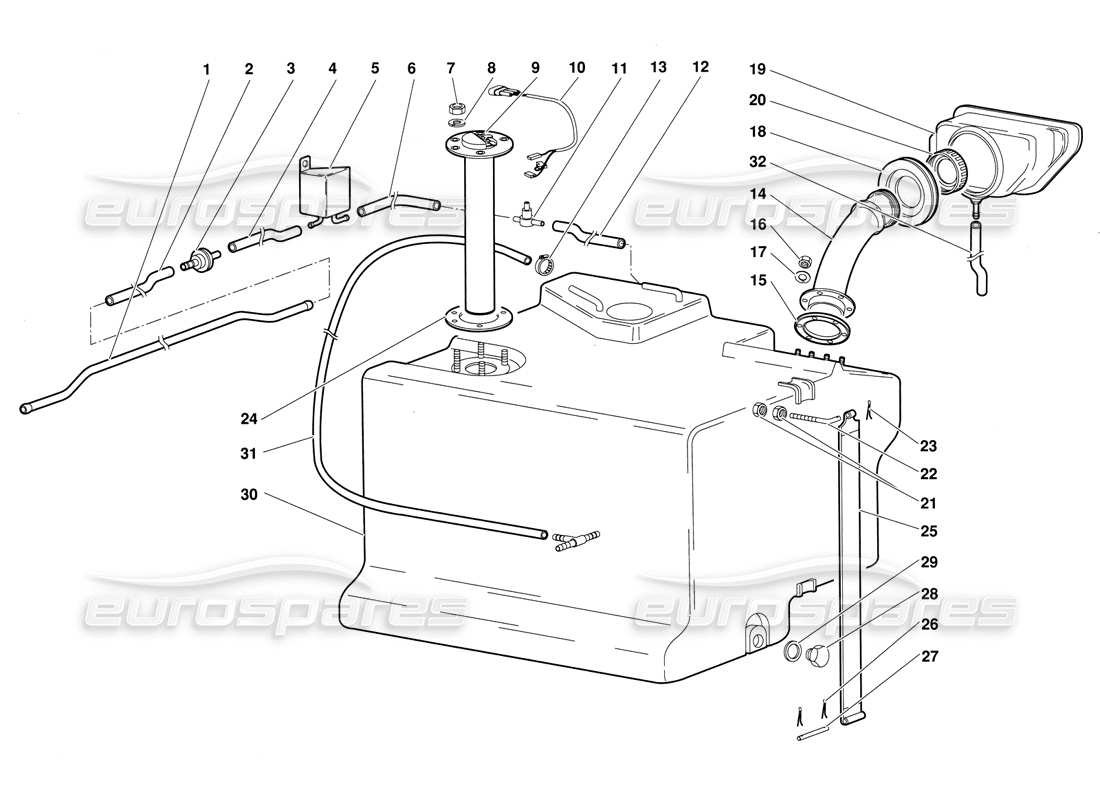 1 2 3 4 5 6 7 8 9 10 11 13 12

19
20
18
32
14
16
17
15

24
31
30

23
22
21
25
29
28
26
27

eurospares
eurospares
eurospares
eurospares