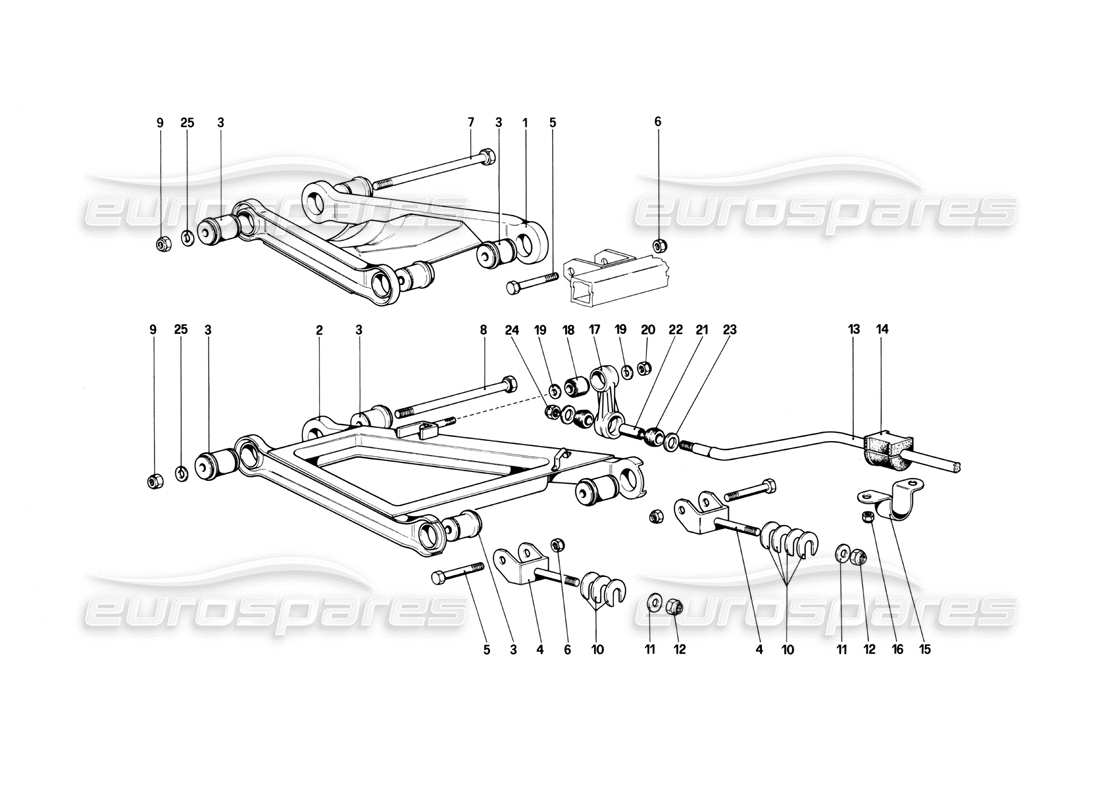 9 25 3 7 3 1 5 6

eurospares eurospares

9 25 3 2 3 8 24 19 18 17 19 20 22 21 23 13 14

eurospares eurospares

5 3 4 6 10 11 12 4 10 11 12 16 15