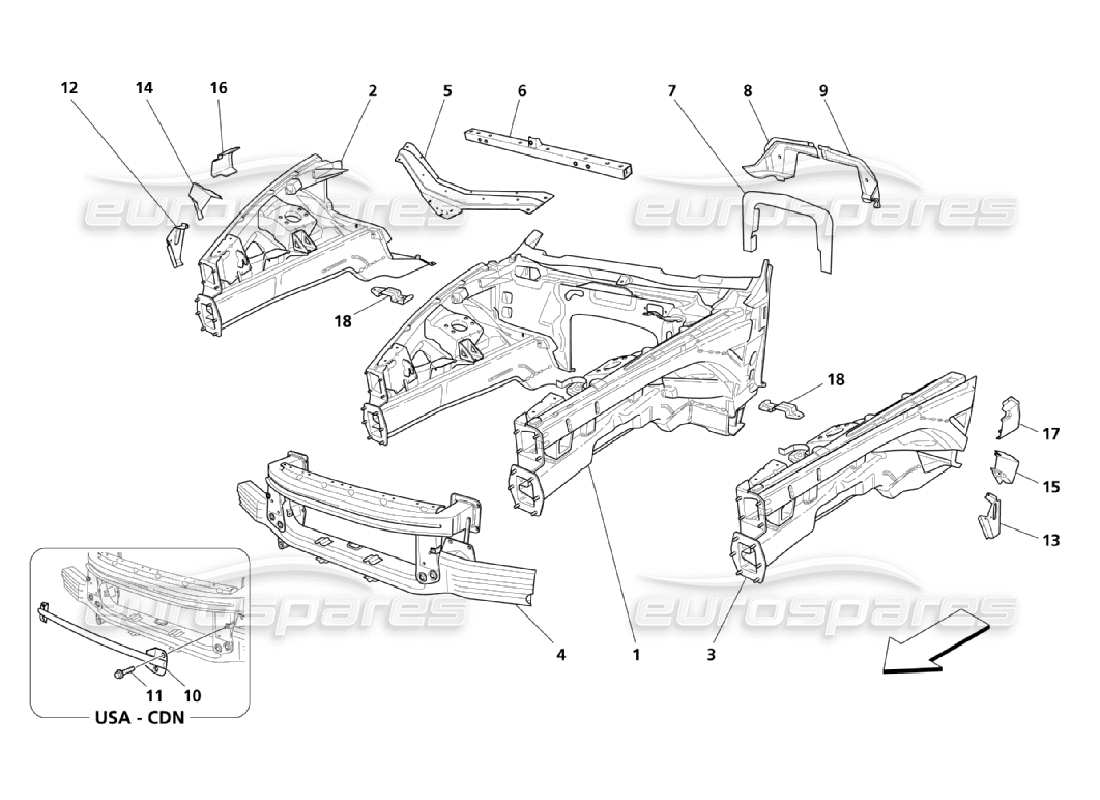 12
14
16
2
5
6
7
8
9
eurospares
eurospares
18
18
17
15
13
eurospares
eurospares
4
1
3
11
10
USA - CDN