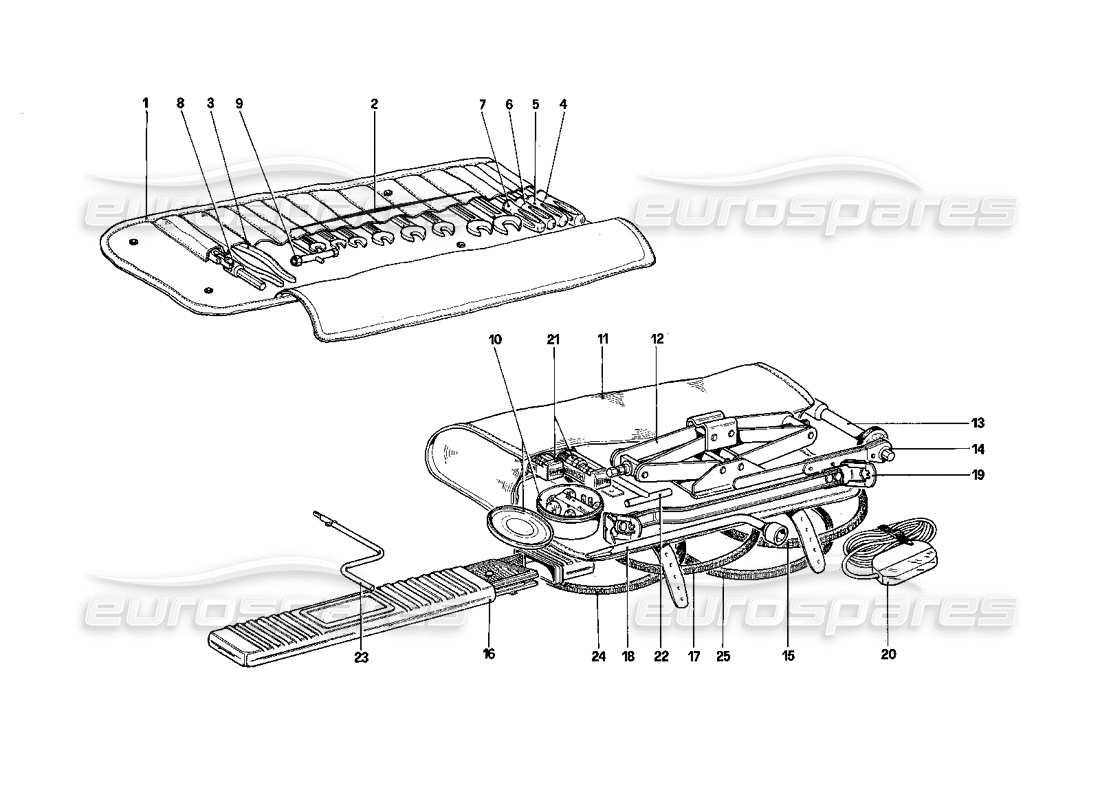 1 8 3 9 2 7 6 5 4

eurospares eurospares

10 21 11 12 13 14 19

eurospares eurospares

23 16 24 18 22 17 25 15 20