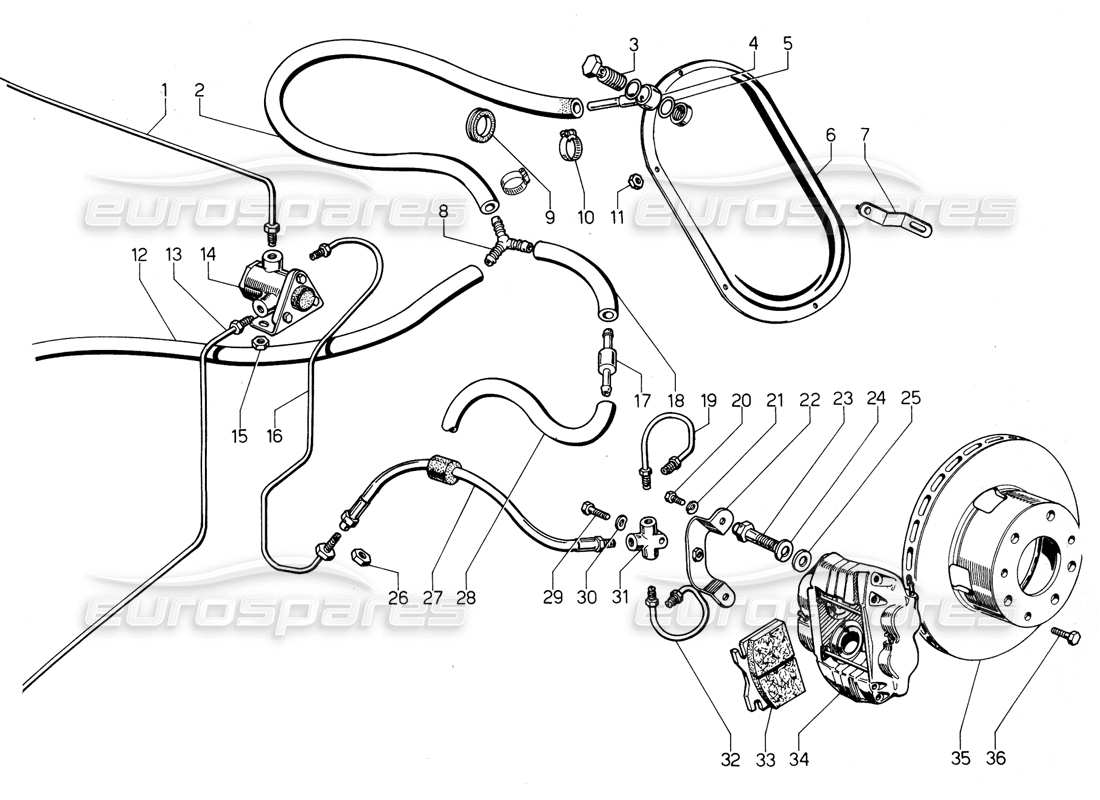 1 2 3 4 5 6 7 8 9 10 11 12 13 14 15 16 17 18 19 20 21 22 23 24 25 26 27 28 29 30 31 32 33 34 35 36

eurospares eurospares eurospares eurospares