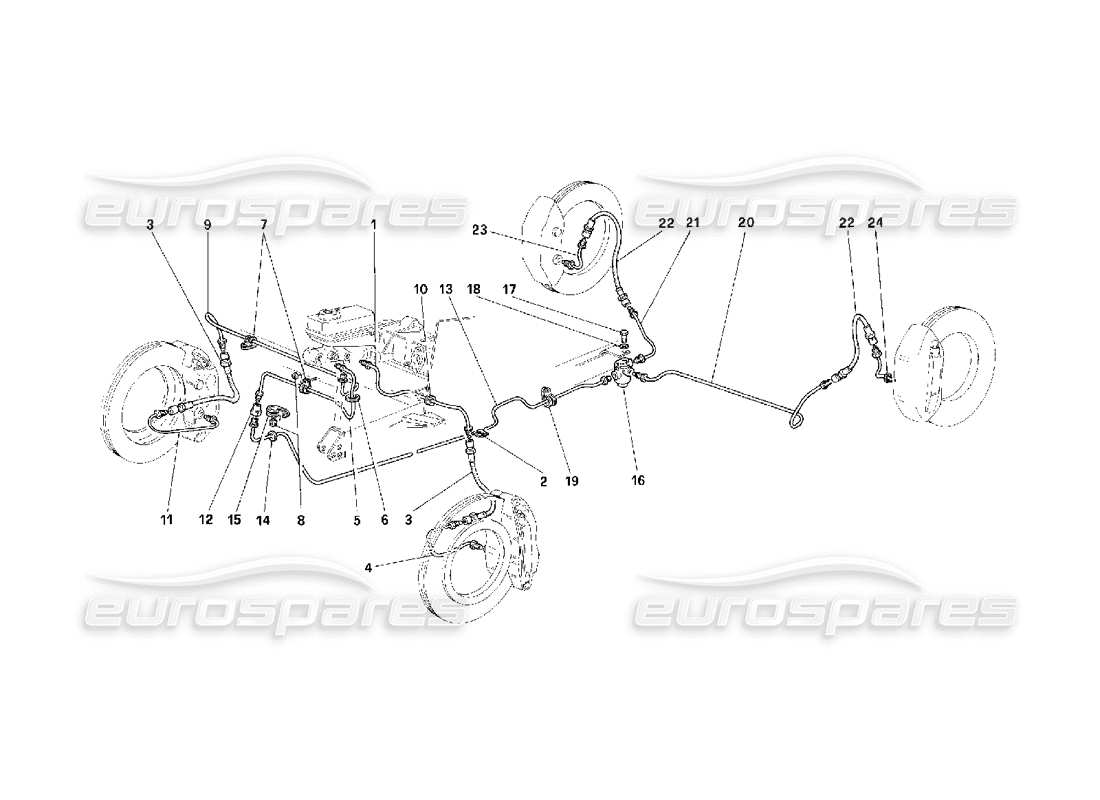 eurospares
eurospares
3
9
7
1
23
22
21
20
22
24
10
13
18
17
11
12
15
14
8
5
6
3
2
19
16
4
eurospares
eurospares