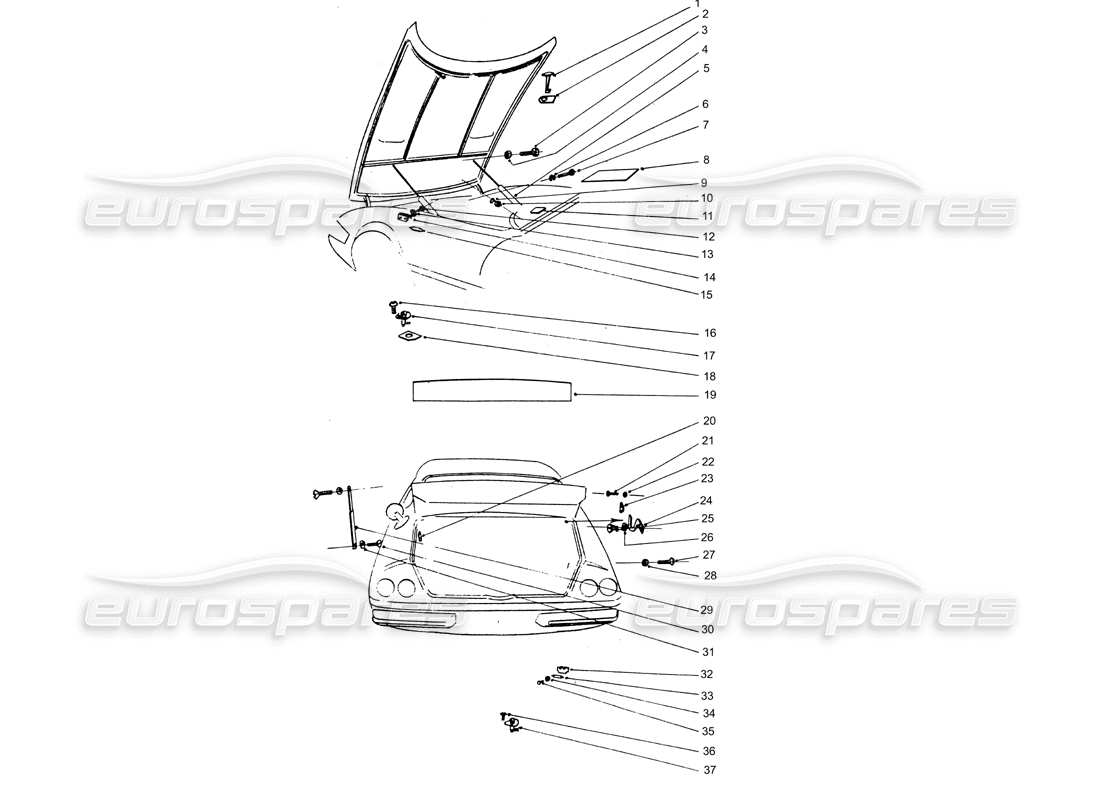 1
2
3
4
5
6
7
8
9
10
11
12
13
14
15
16
17
18
19
20
21
22
23
24
25
26
27
28
29
30
31
32
33
34
35
36
37
eurospares
eurospares
eurospares
eurospares