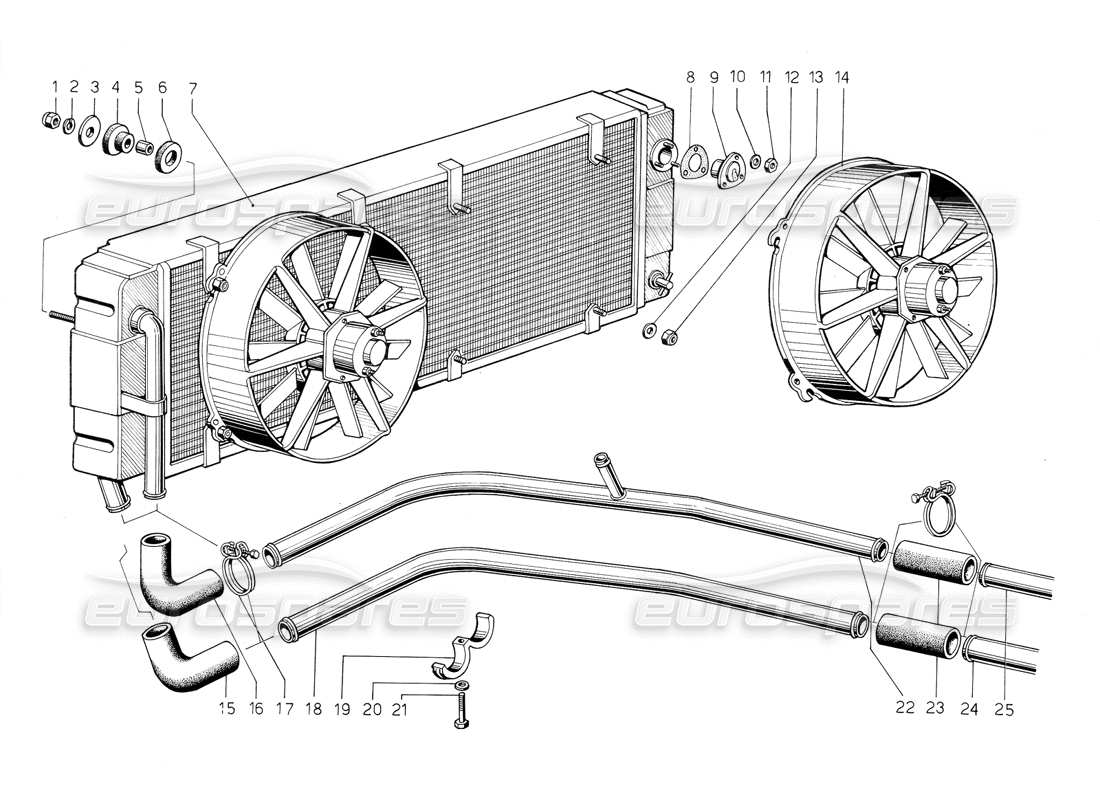 1 2 3 4 5 6 7

8 9 10 11 12 13 14

eurospares

eurospares

eurospares

eurospares

15 16 17 18 19 20 21

22 23 24 25