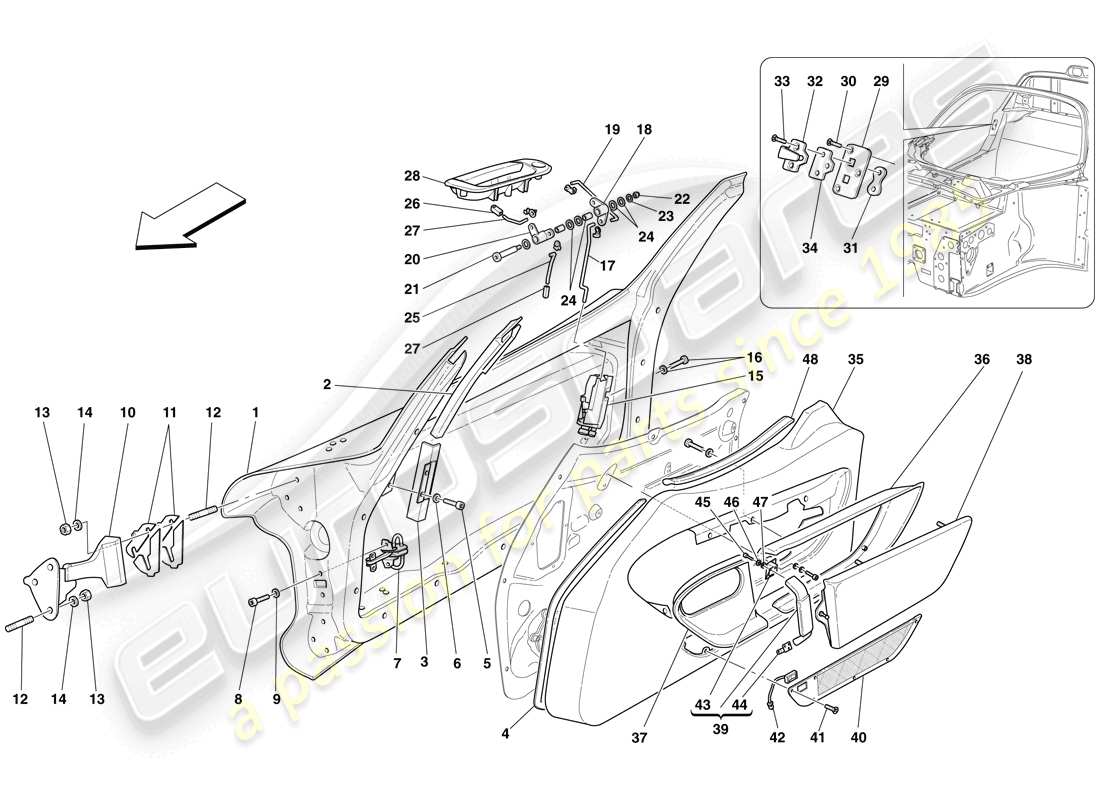 33 32 30 29
34 31
19 18
28
26
27
20
21
25
27
22
23
24
24
17
16
15
2
48 35 36 38
13 14 10 11 12 1
45 46 47
12 14 13
8 9 7 3 6 5
4 37
43 44
39
42 41 40
eurospares
a passion for parts since 1985