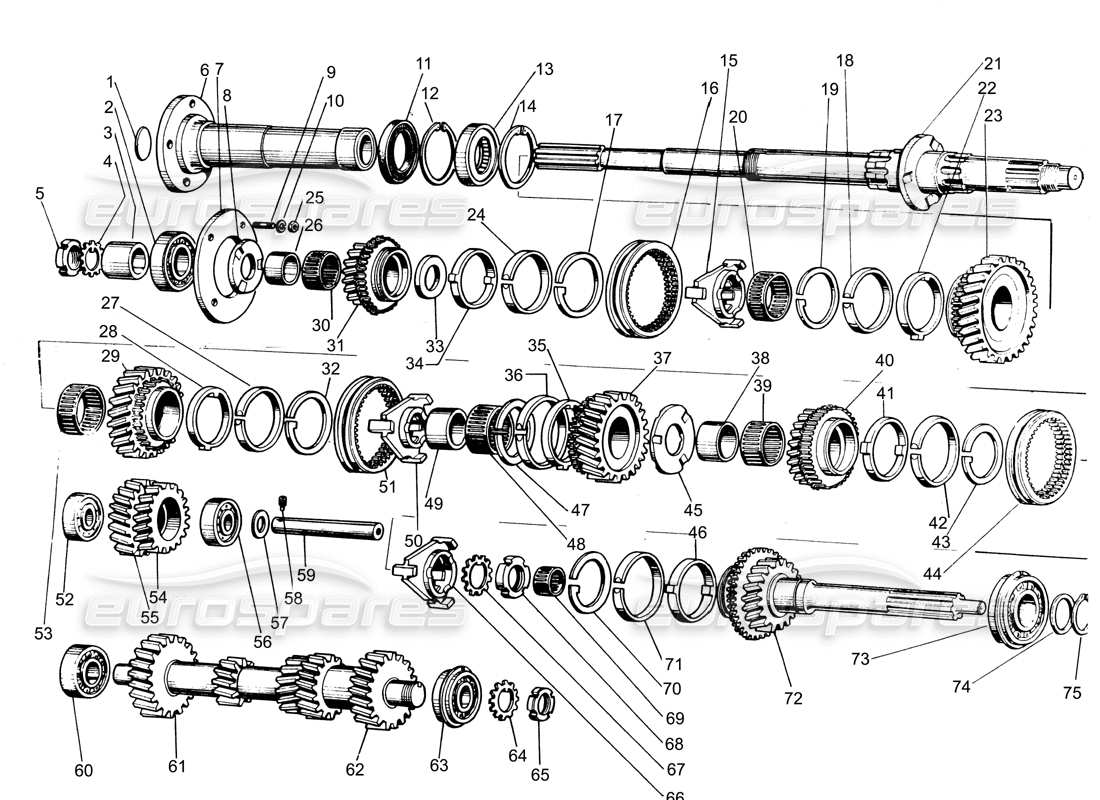 1 2 3 4 5 6 7 8 9 10 11 12 13 14 15 16 17 18 19 20 21 22 23 24 25 26 27 28 29 30 31 32 33 34 35 36 37 38 39 40 41 42 43 44 45 46 47 48 49 50 51 52 53 54 55 56 57 58 59 60 61 62 63 64 65 66 67 68 69 70 71 72 73 74 75

eurospares eurospares eurospares eurospares