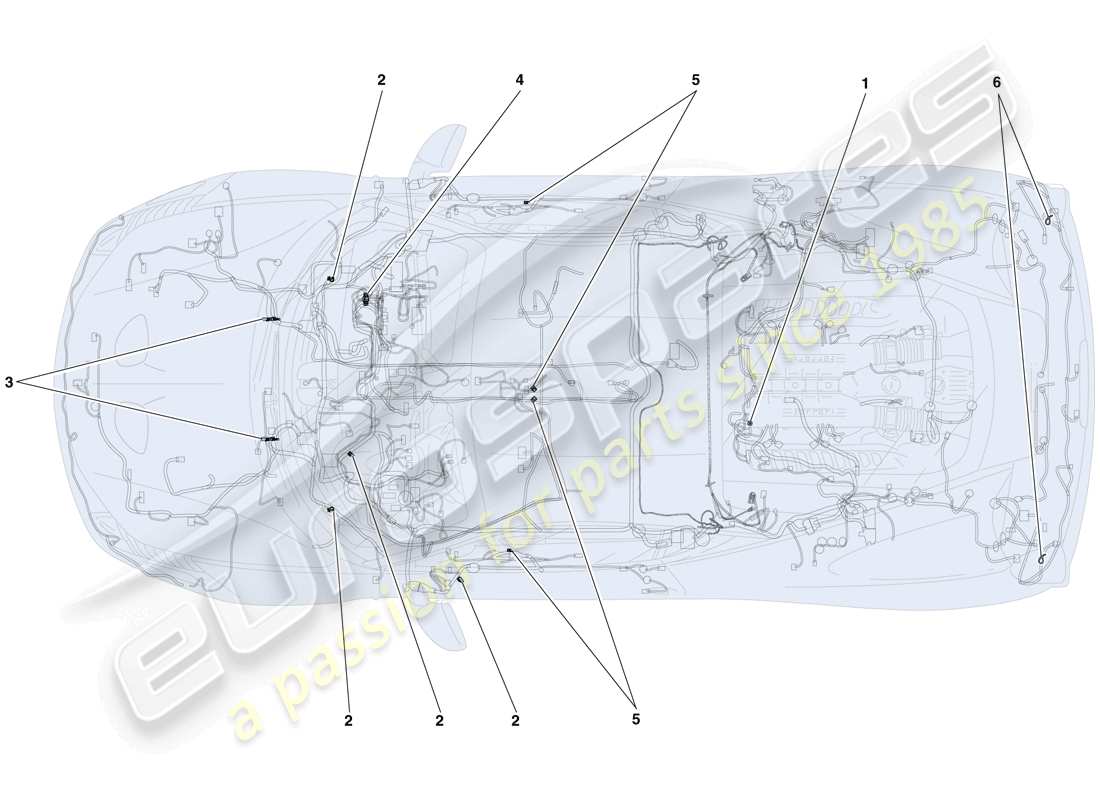 2
4
5
1
6
3
2
2
2
5
eurospares
a passion for parts since 1985