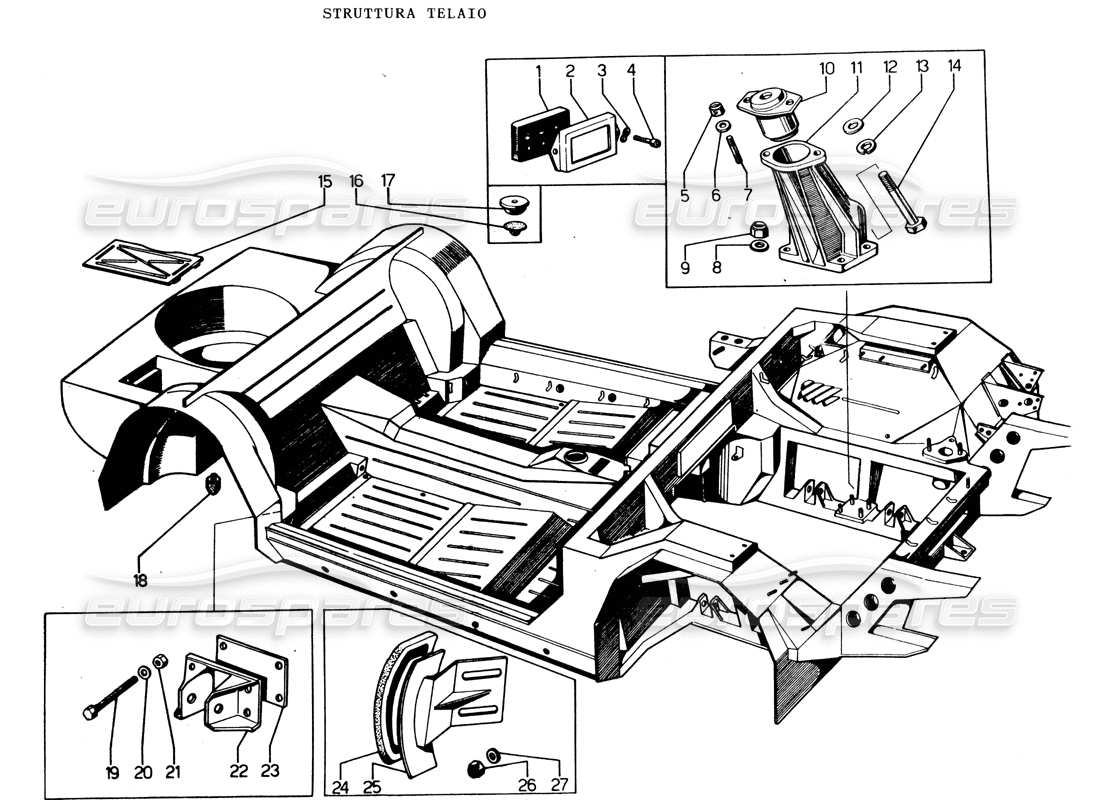 STRUTTURA TELAIO

1 2 3 4

10 11 12 13 14

5 6 7

9 8

15 16 17

18

19 20 21 22 23

24 25 26 27

eurospares
eurospares
eurospares
eurospares