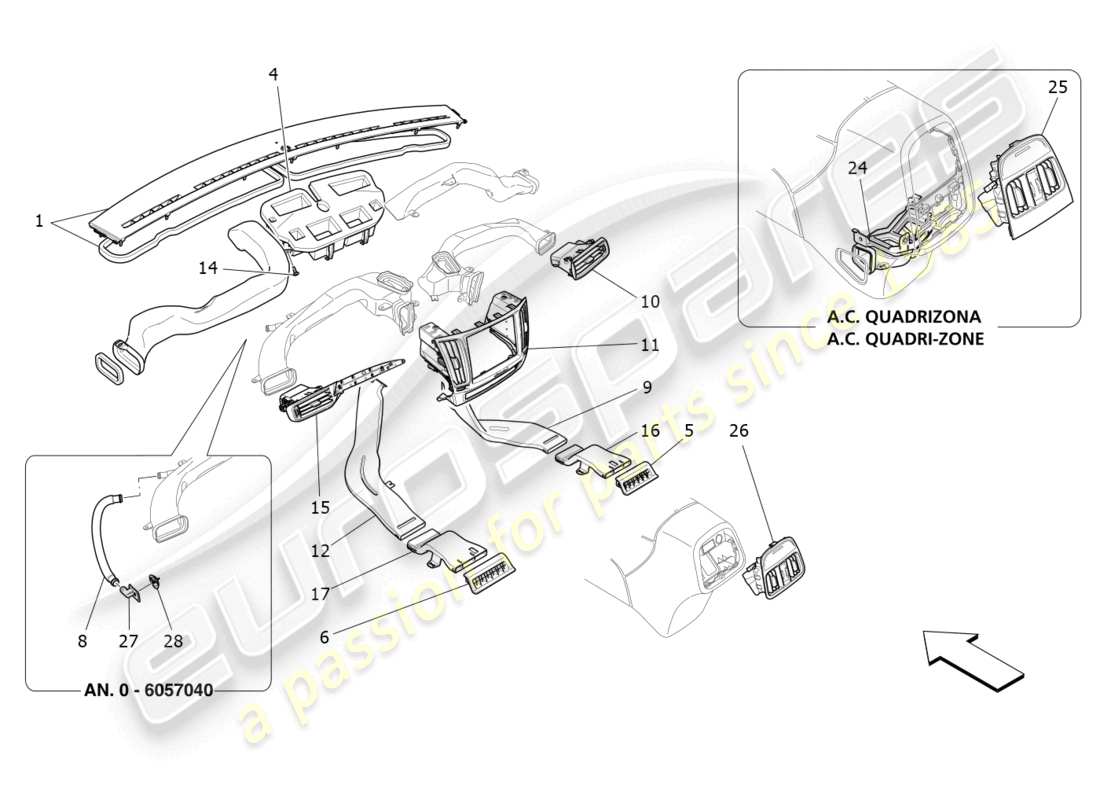 4
1
14
10
11
9
16
5
15
12
17
6
26
8
27
28
AN. 0 - 6057040
25
24
A.C. QUADRIZONA
A.C. QUADRI-ZONE
eurospares
a passion for parts since 1985