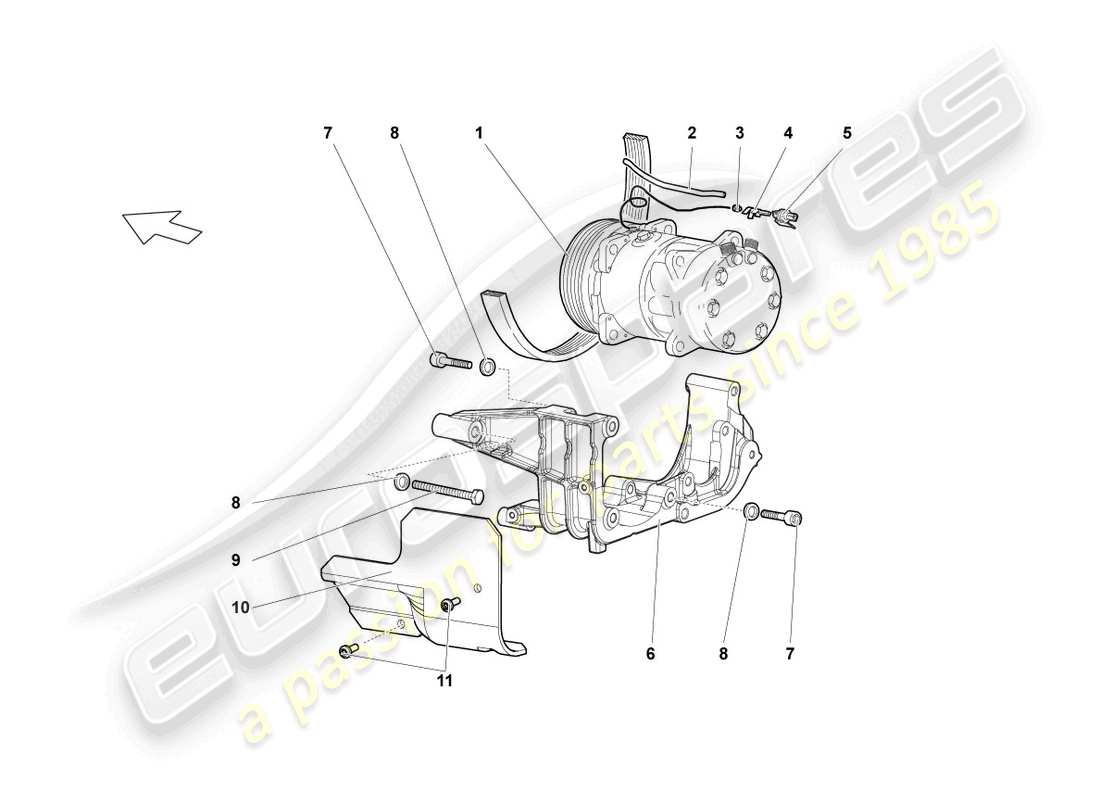 7
8
1
2
3
4
5
8
9
10
11
6
8
7
eurospares
a passion for parts since 1985