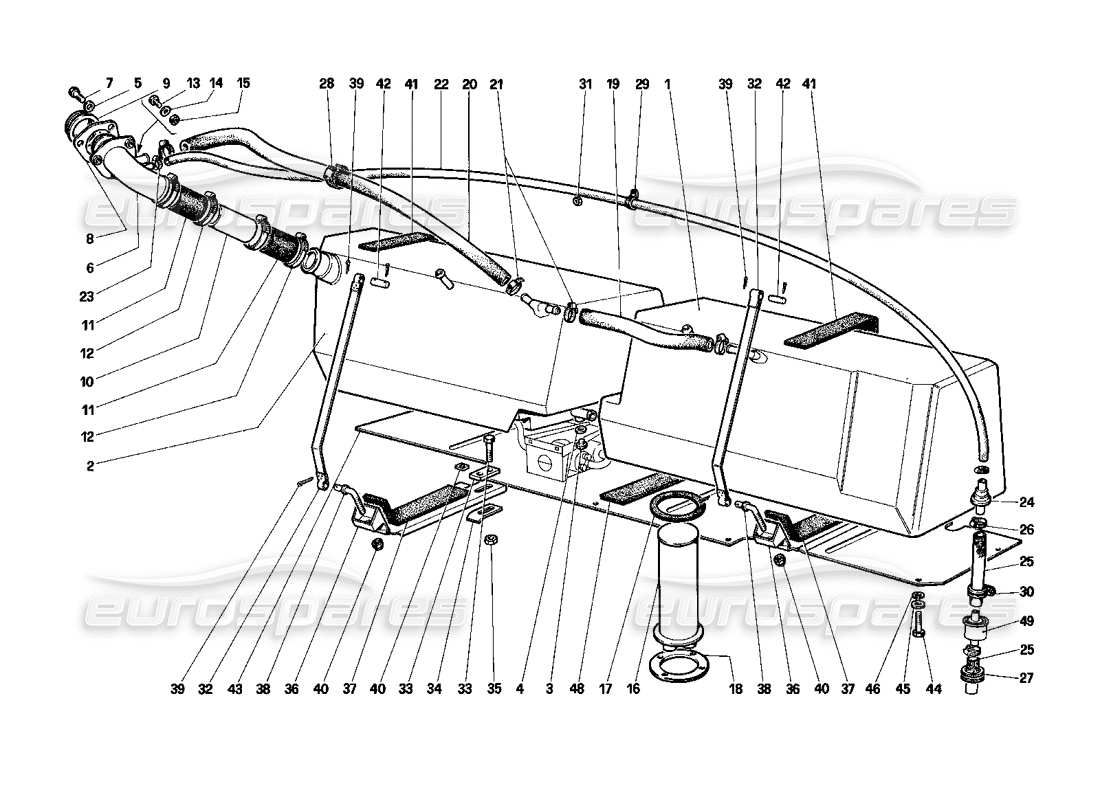 7 5 9 13 14 15 28 39 42 41 22 20 21 31 19 29 1 39 32 42 41

eurospares eurospares

8
6
23
11
12
10
11
12
2

24
26
25
30
49
25
27

eurospares eurospares

39 32 43 38 36 40 37 40 33 34 33 35 4 3 48 17 16 18 38 36 40 37 46 45 44