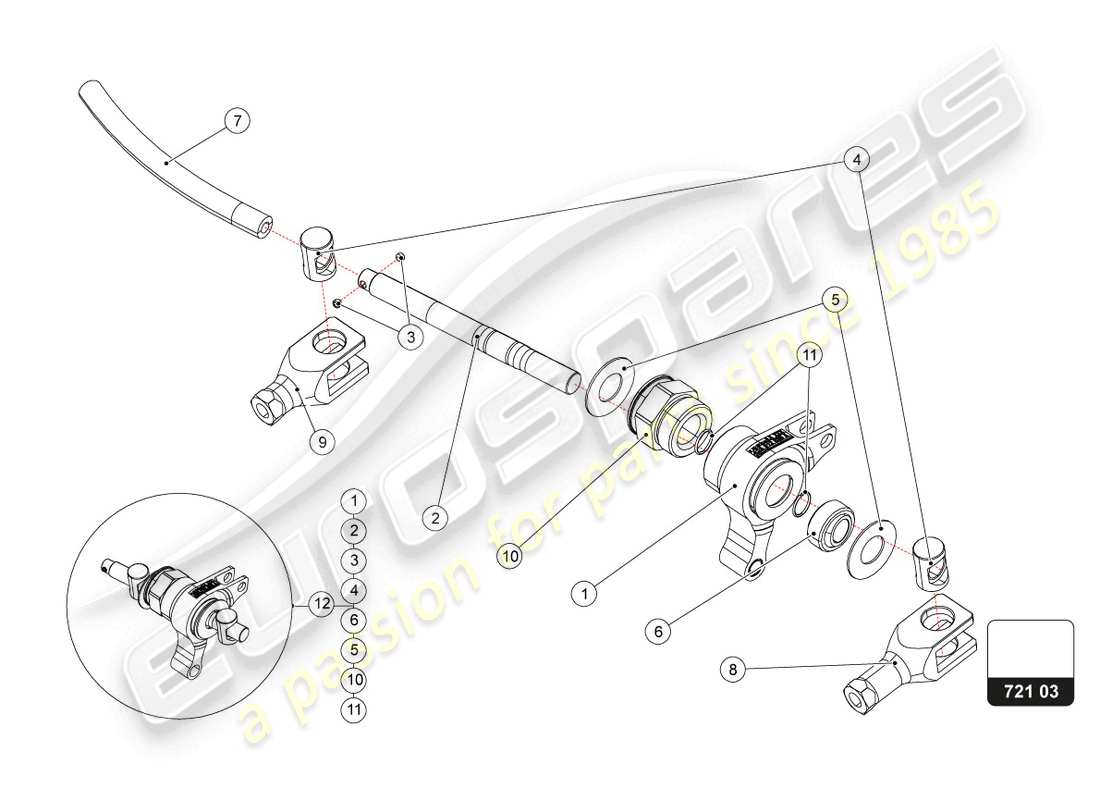 7

4

3

5

11

9

2

10

1

6

8

12

1
2
3
4
6
5
10
11

721 03

eurospares
a passion for parts since 1985