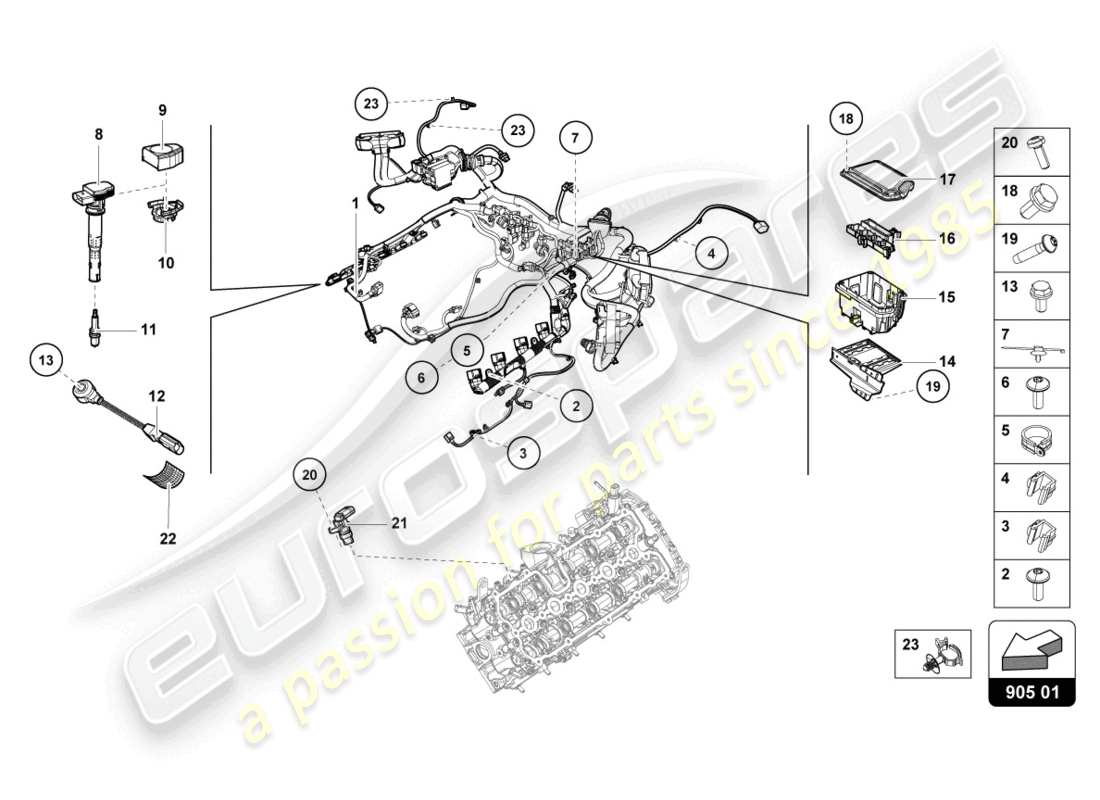 9
8
10
11
13
12
22
23
23
1
7
4
5
6
2
3
20
21
18
17
16
15
14
19
20
18
19
13
7
6
5
4
3
2
23
905 01
eurospares
a passion for parts since 1985