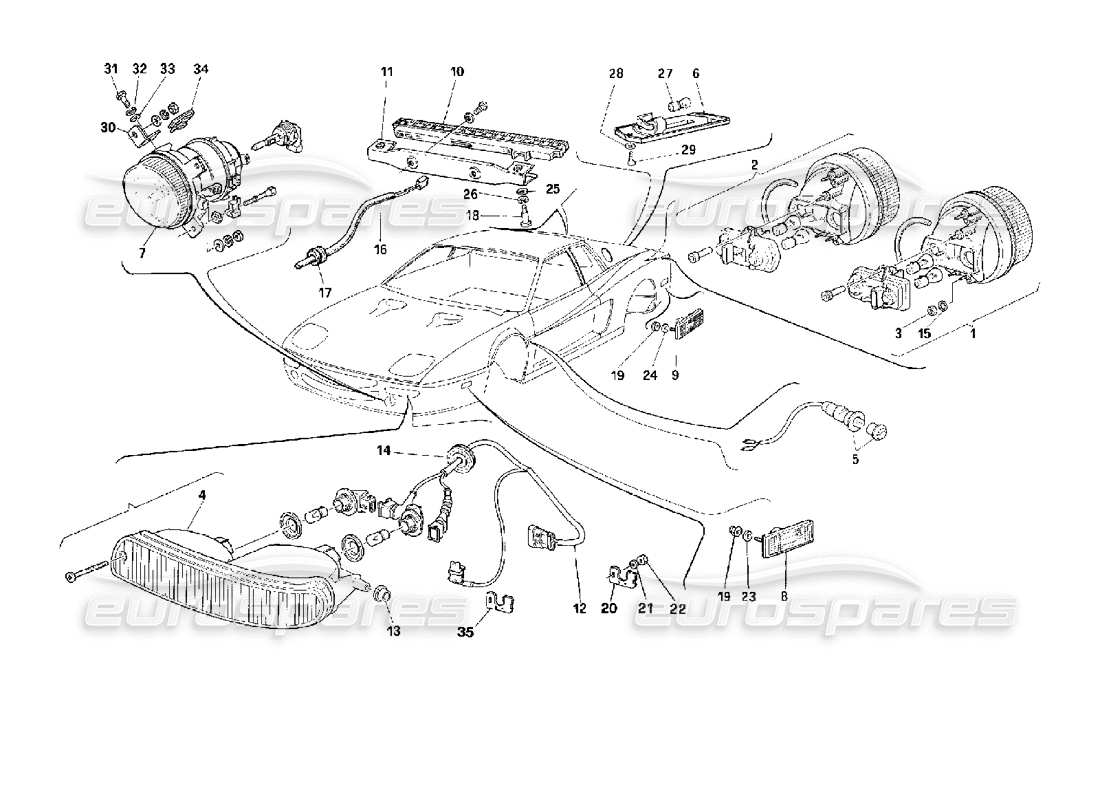 31 32 33 34
30
7
11 10
26 25
18
16
17
28 27 6
29
2
3 15
1
19 24 9
5
14
4
13
35
12
20 21 22
19 23 8
eurospares
eurospares
eurospares
eurospares