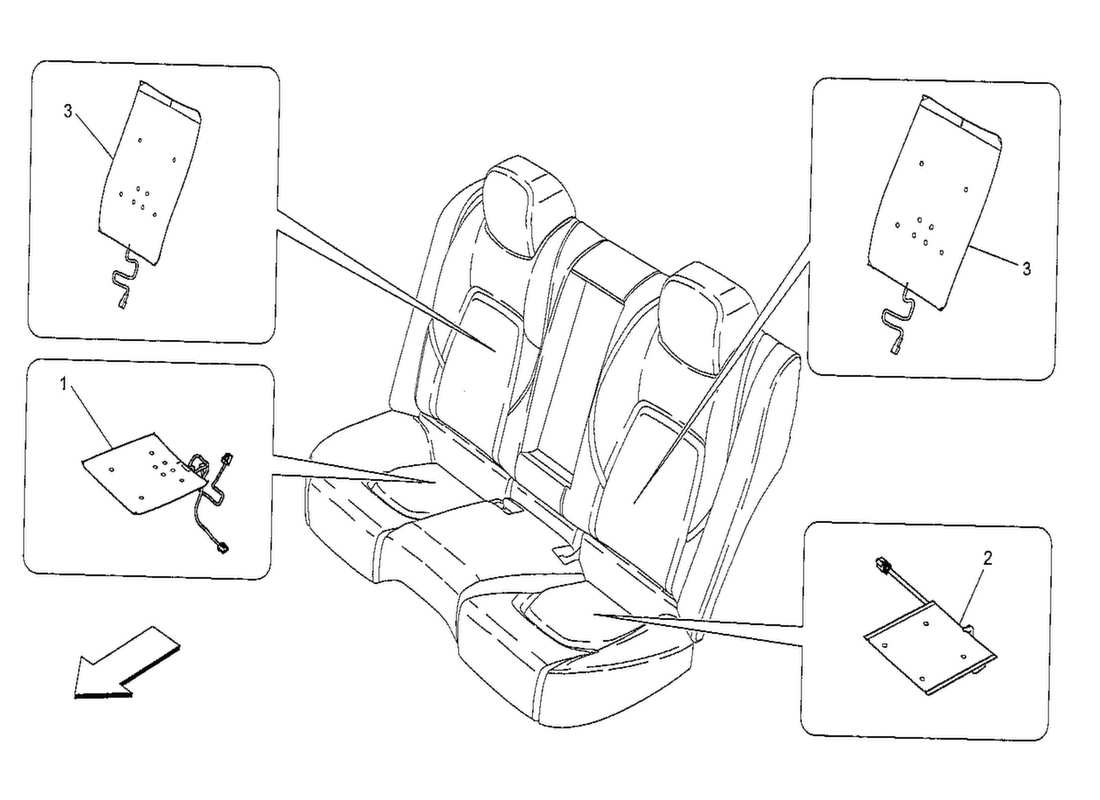 3
3
1
2