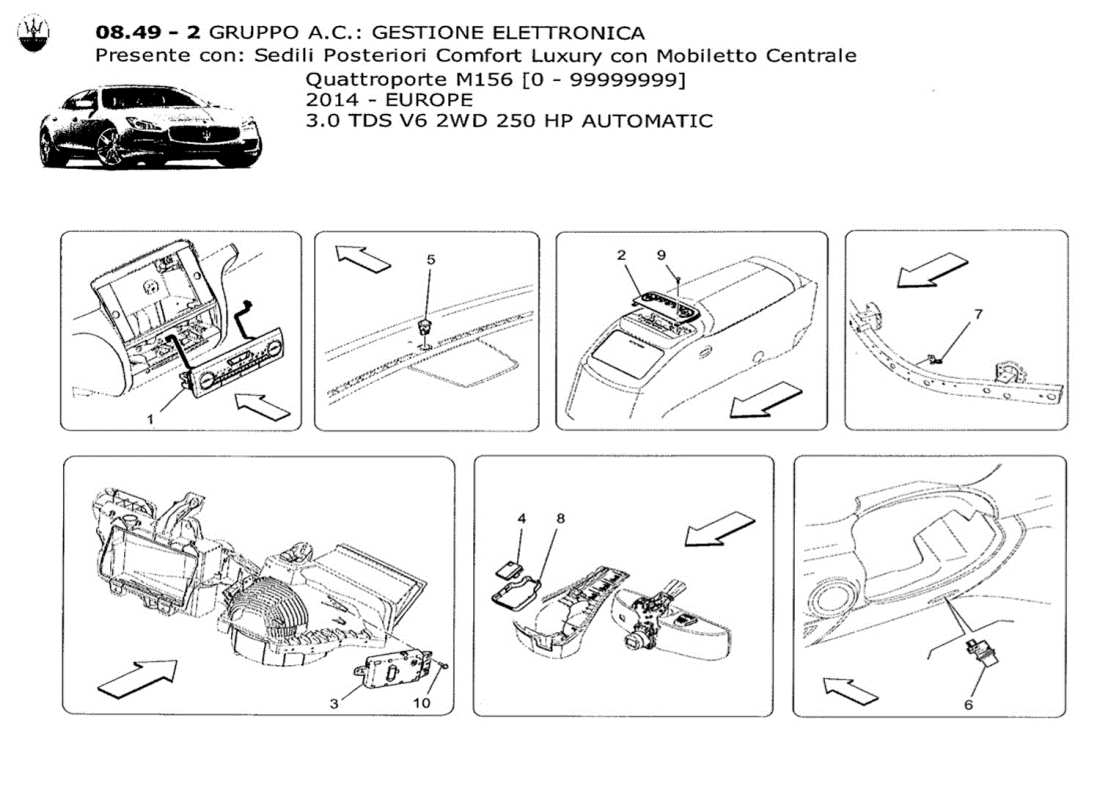 08.49 - 2 GRUPPO A.C.: GESTIONE ELETTRONICA
Presente con: Sedili Posteriori Comfort Luxury con Mobiletto Centrale
Quattroporte M156 [0 - 99999999]
2014 - EUROPE
3.0 TDS V6 2WD 250 HP AUTOMATIC

1
5
2
9
7
3
10
4
8
6