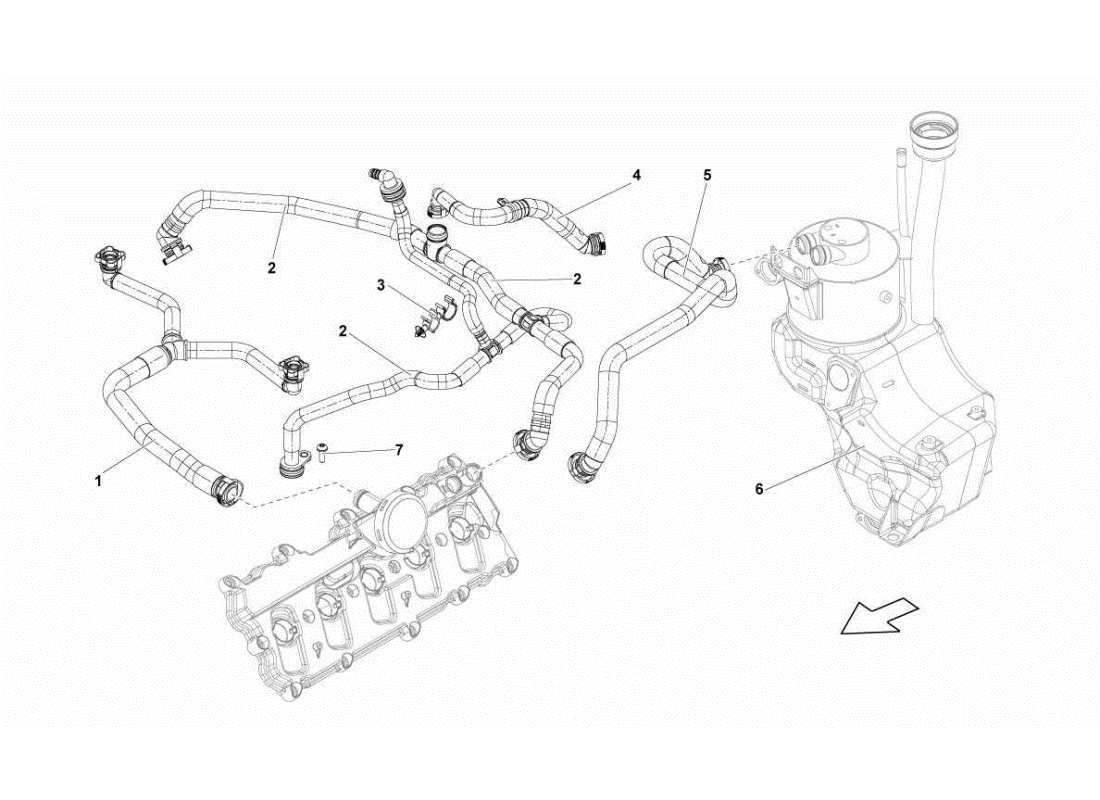 4
5
2
2
3
2
7
1
6