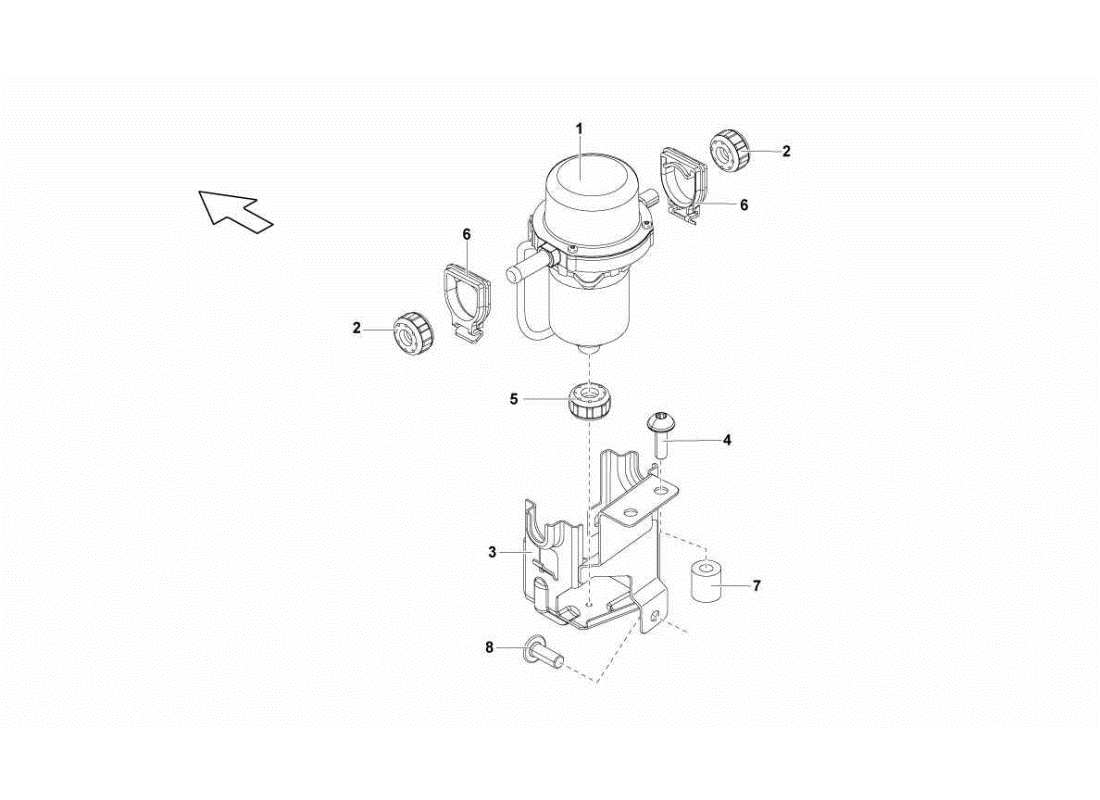 1
2
6
6
2
5
4
3
7
8