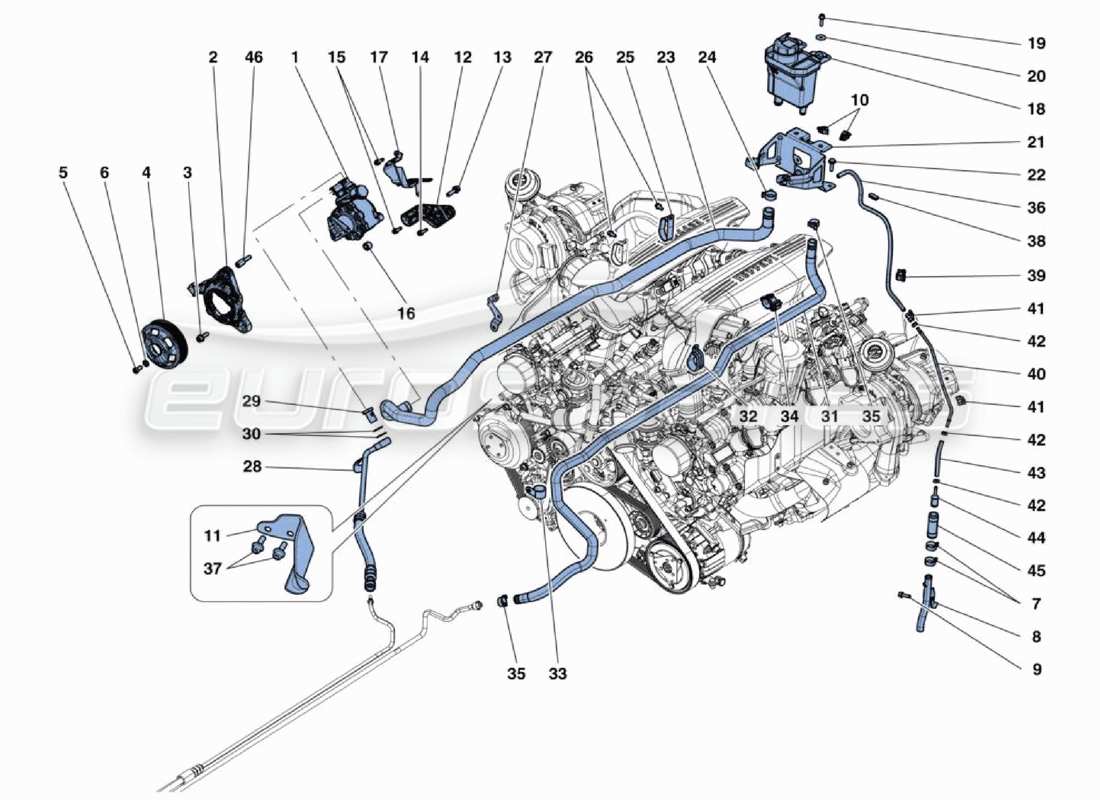 2 46 1 15 17 14 12 13 27 26 25 23 24 19 20 18 10 21 22 36 38 39 41 42 40 41 42 43 42 44 45 7 8 9 5 6 4 3 16 29 30 28 11 37 32 34 31 35 35 33

eurospares