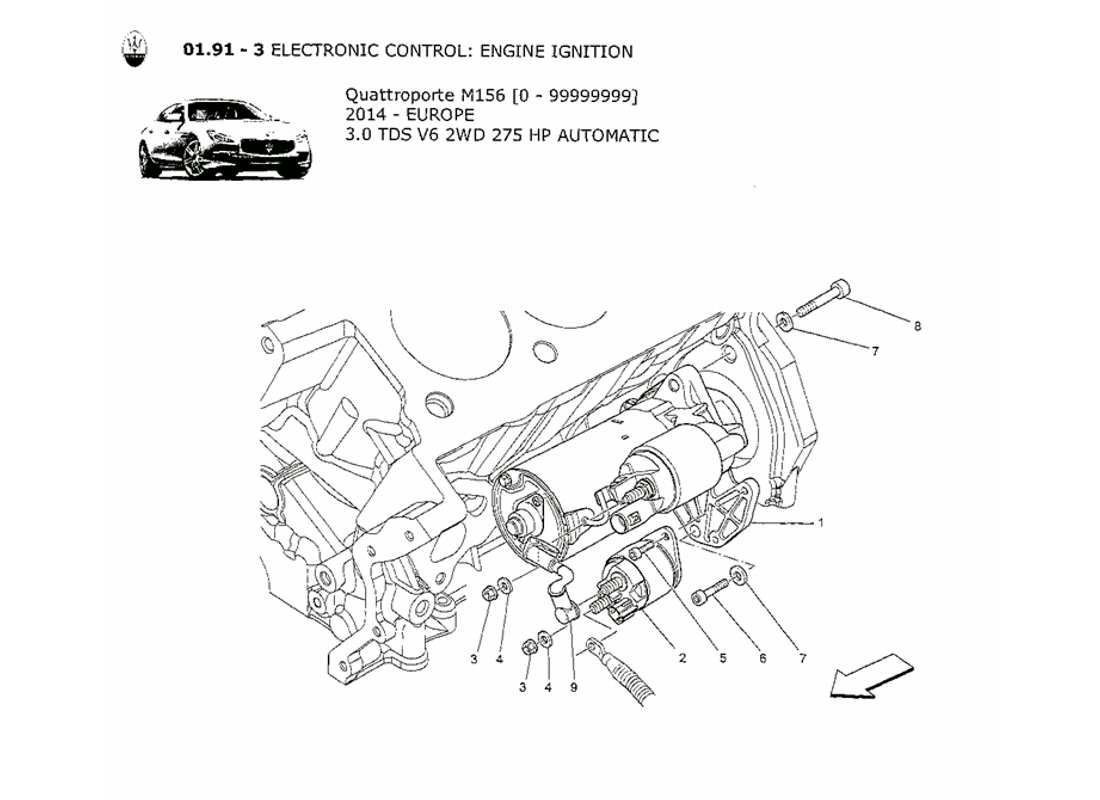 01.91 - 3 ELECTRONIC CONTROL: ENGINE IGNITION

Quattroporte M156 [0 - 99999999]
2014 - EUROPE
3.0 TDS V6 2WD 275 HP AUTOMATIC

8
7
1
3
4
3
4
9
2
5
6
7