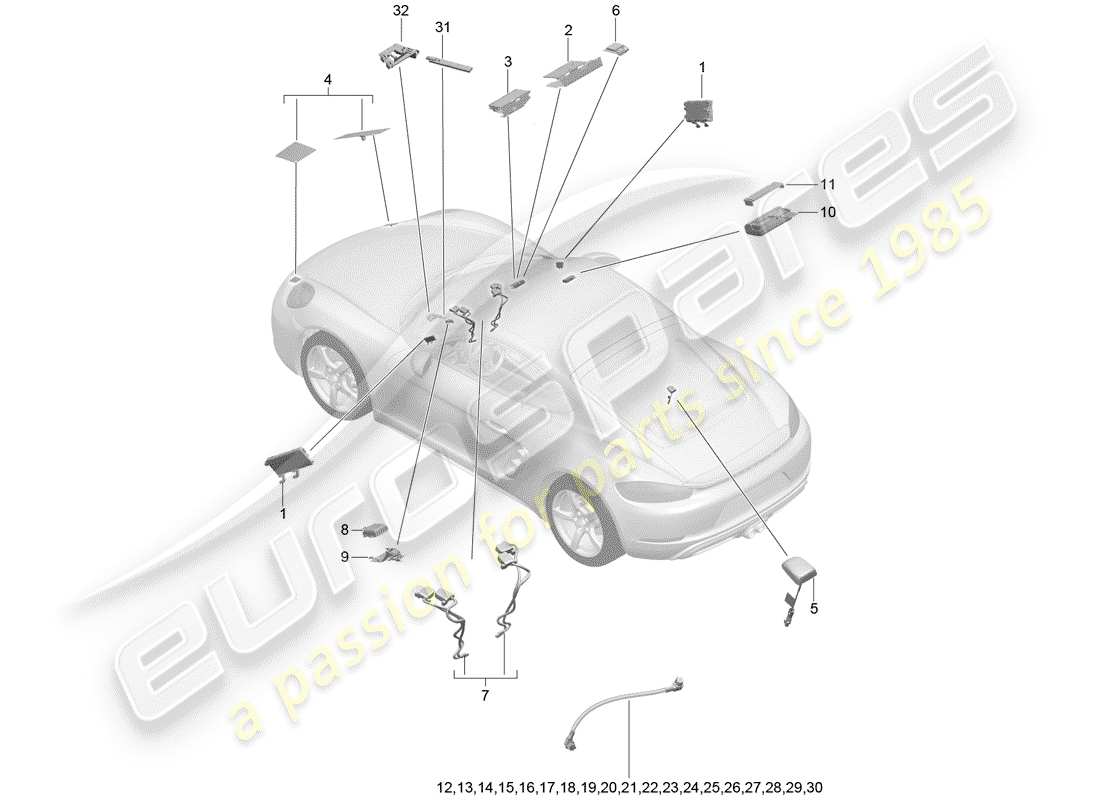 32
31
2
6
3
1
4
11
10
1
8
9
5
7
12,13,14,15,16,17,18,19,20,21,22,23,24,25,26,27,28,29,30
eurospares
a passion for parts since 1985