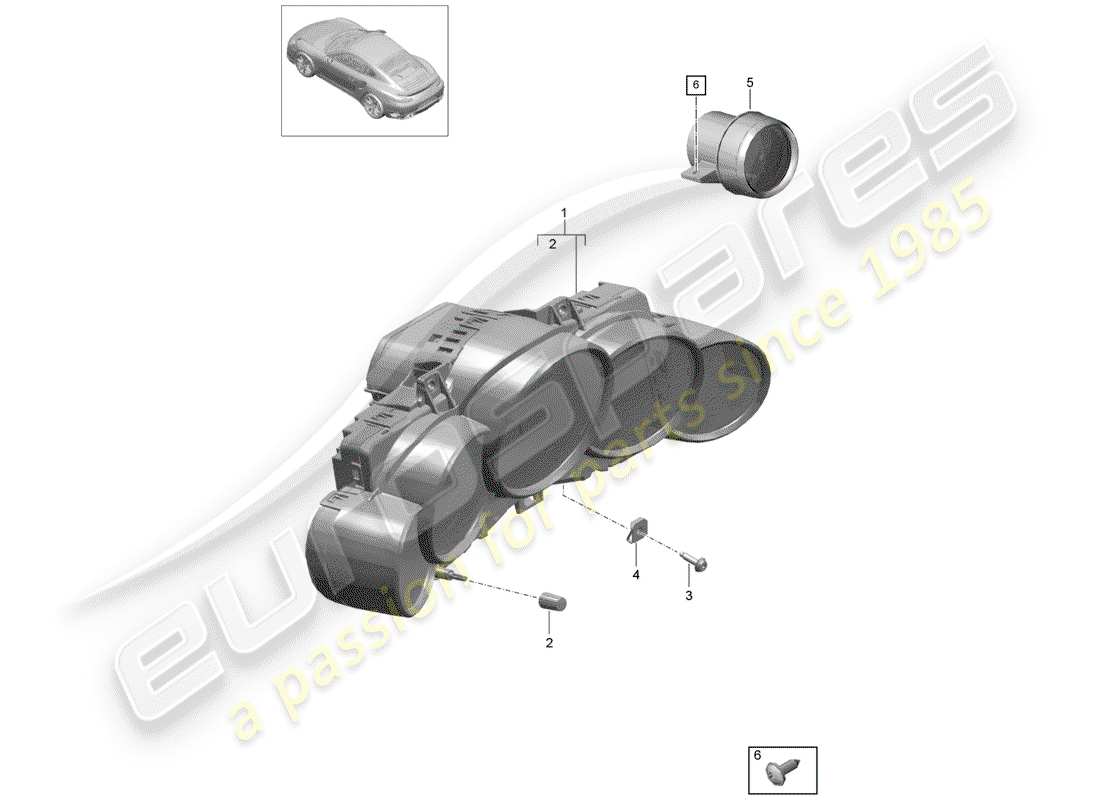 6
5
1
2
4
3
2
6
eurospares
a passion for parts since 1985