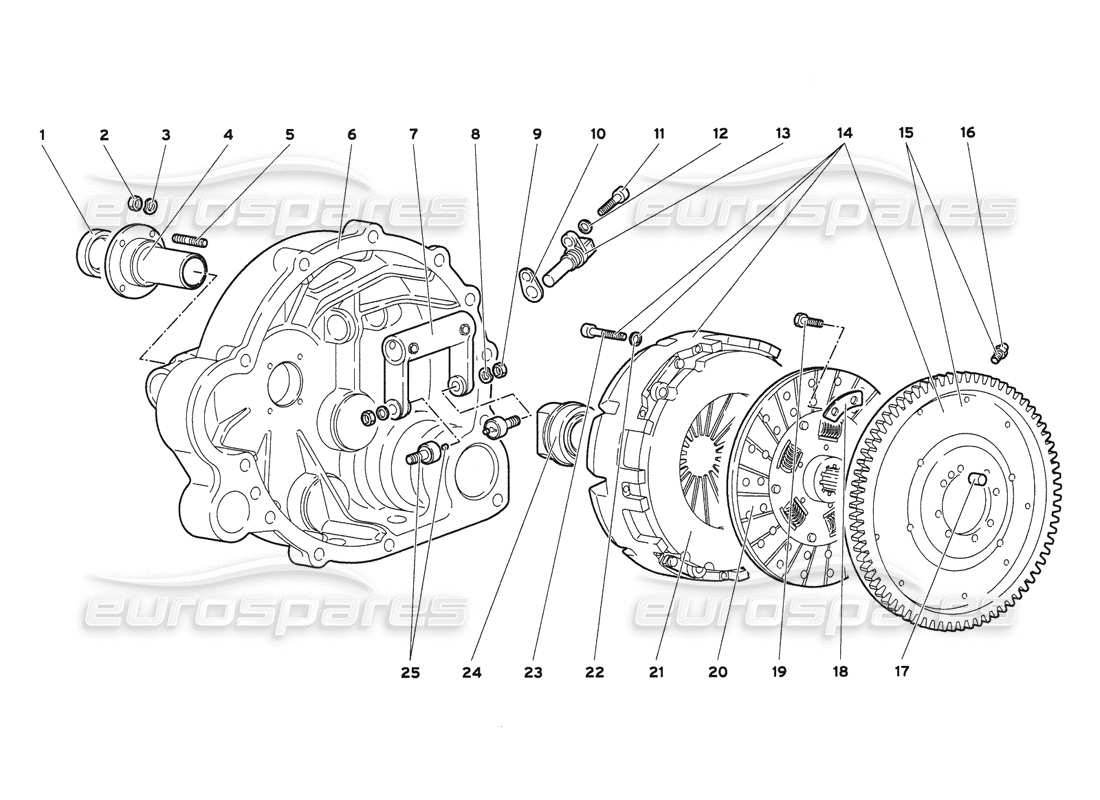 1 2 3 4 5 6 7 8 9 10 11 12 13 14 15 16

eurospares eurospares eurospares eurospares

25 24 23 22 21 20 19 18 17