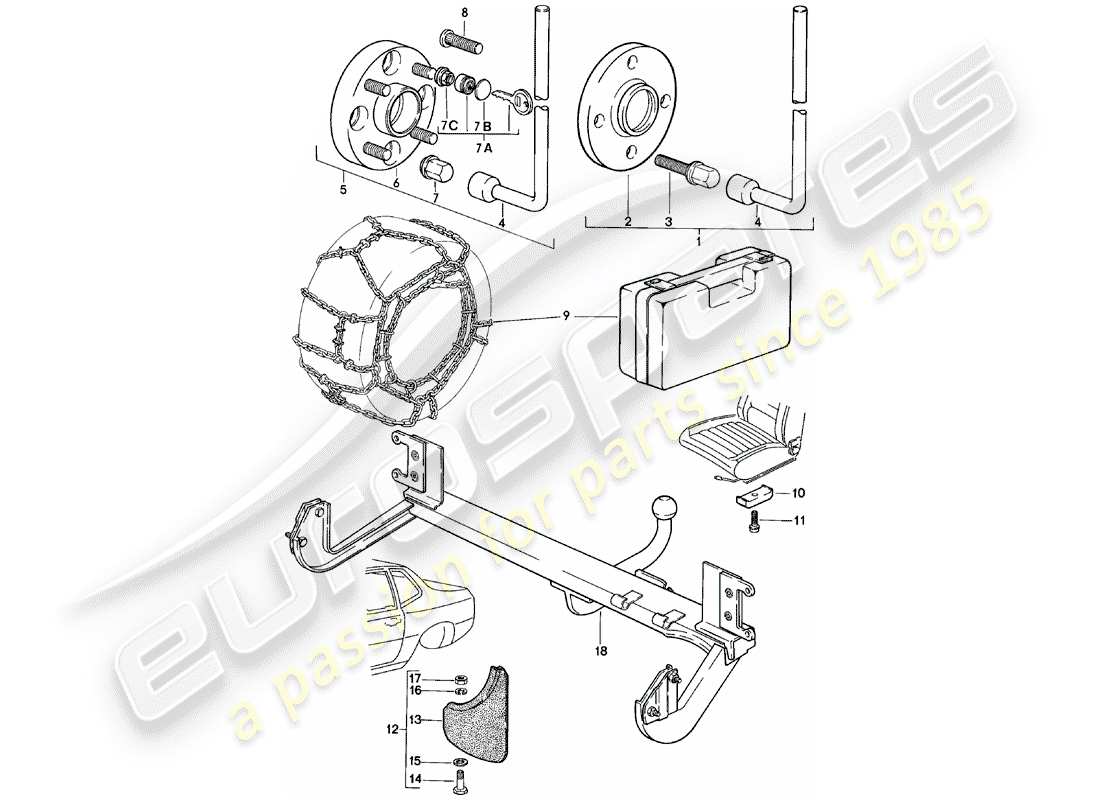 8
7C
7B
7A
5
6
7
4
2
3
4
1
9
10
11
18
17
16
12
13
15
14
eurospares
a passion for parts since 1985