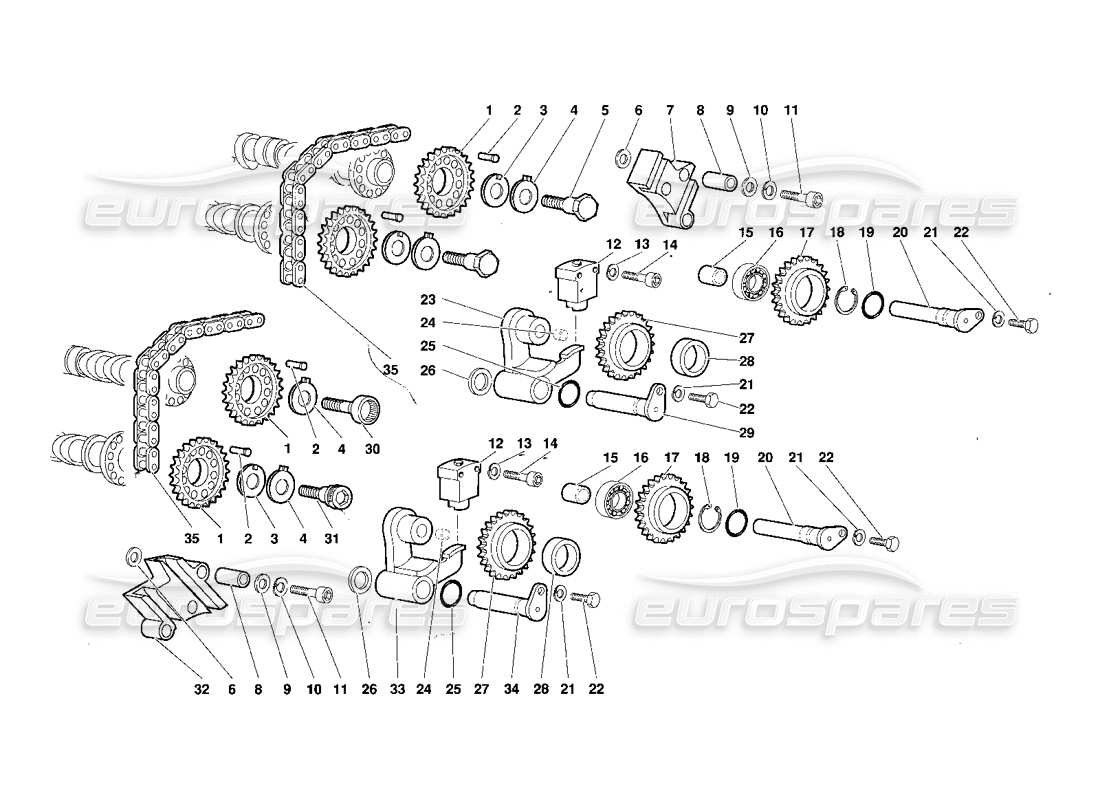 1 2 3 4 5 6 7 8 9 10 11

eurospares eurospares

12 13 14 15 16 17 18 19 20 21 22

23
24
25
26

27
28
21
22
29

35

1 2 4 30

12 13 14 15 16 17 18 19 20 21 22

35 1 2 3 4 31

eurospares eurospares

32 6 8 9 10 11 26 33 24 25 27 34 28 21 22