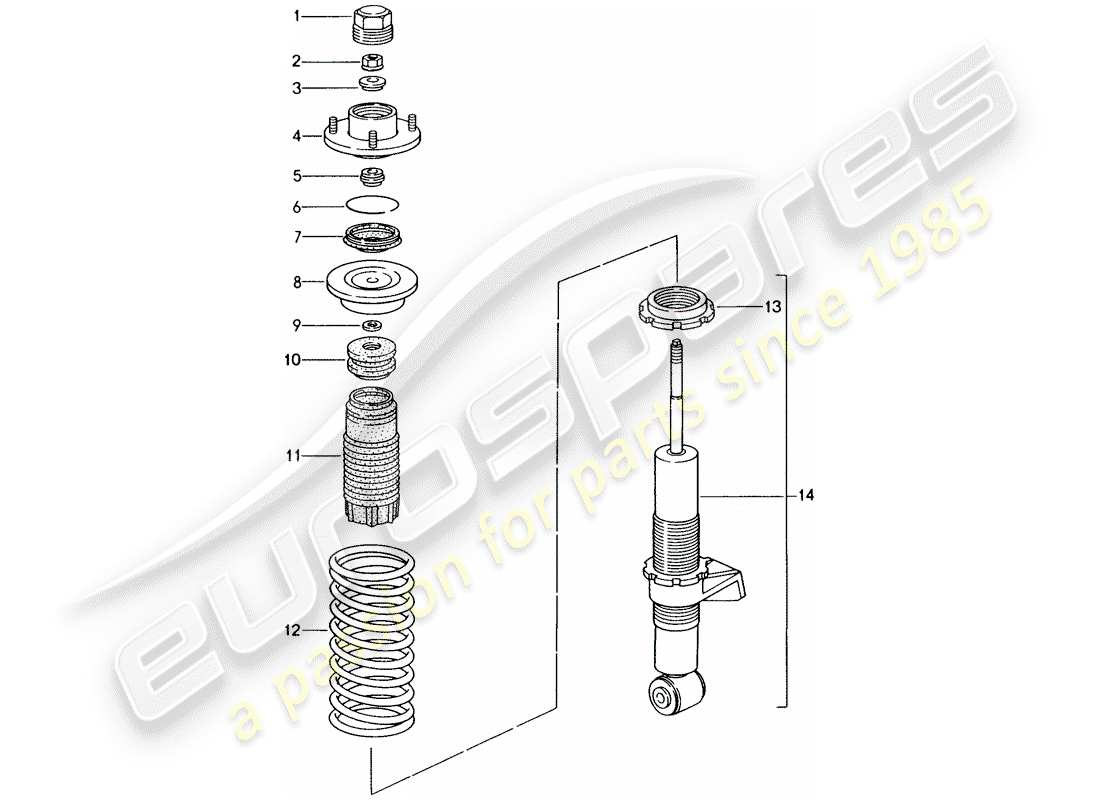 1
2
3
4
5
6
7
8
9
10
11
12
13
14

eurospares
a passion for parts since 1985