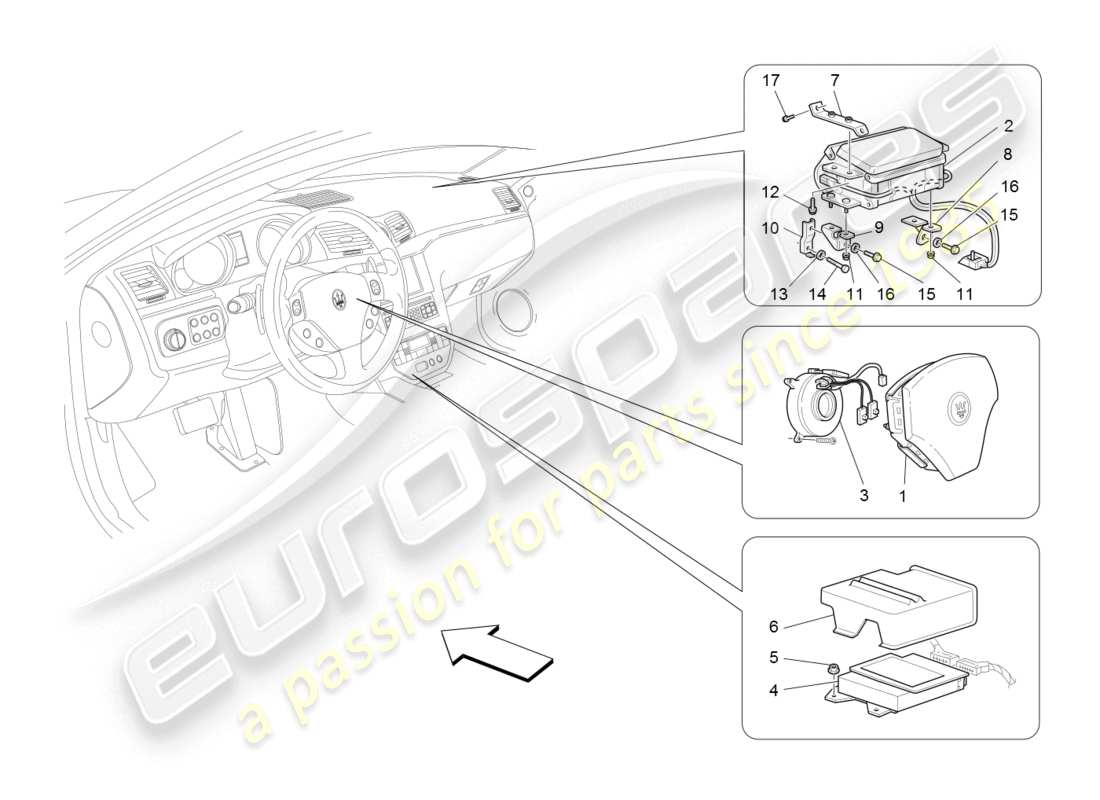 17
7
2
8
16
15
12
9
10
13
14
11
16
15
11
3
1
6
5
4

eurospares
a passion for parts since 1985