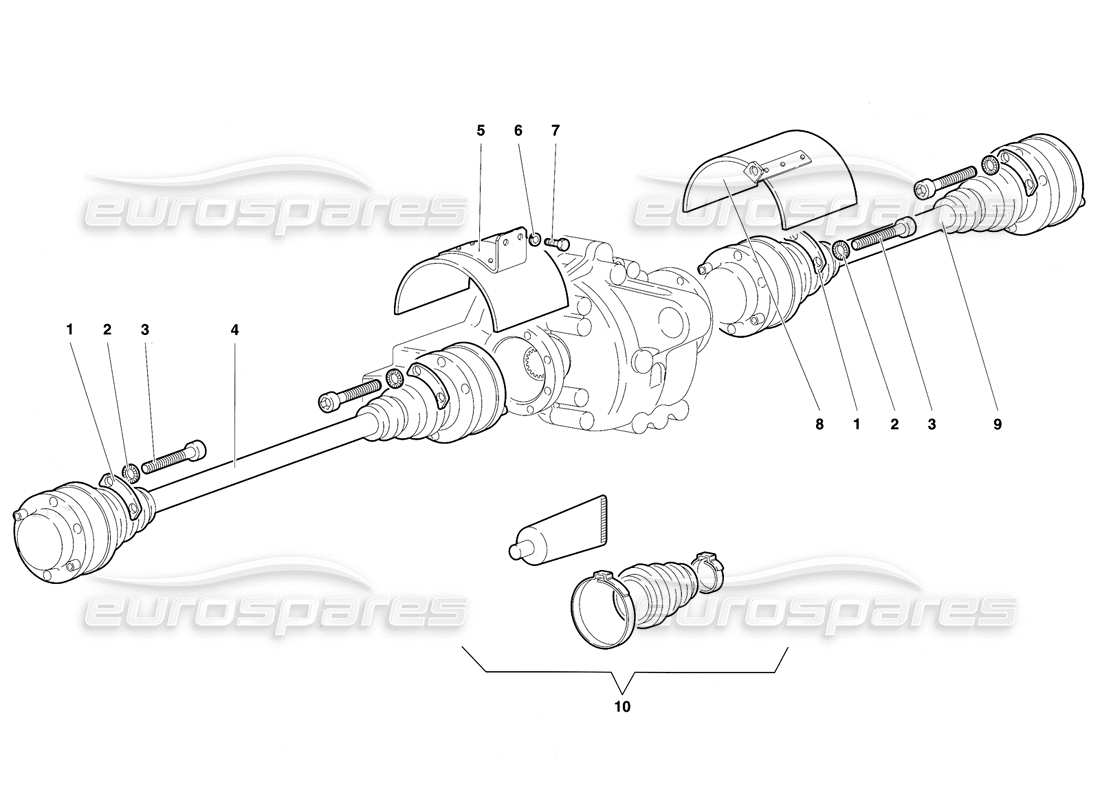 eurospares
eurospares
5
6
7
1
2
3
4
8
1
2
3
9
eurospares
eurospares
10