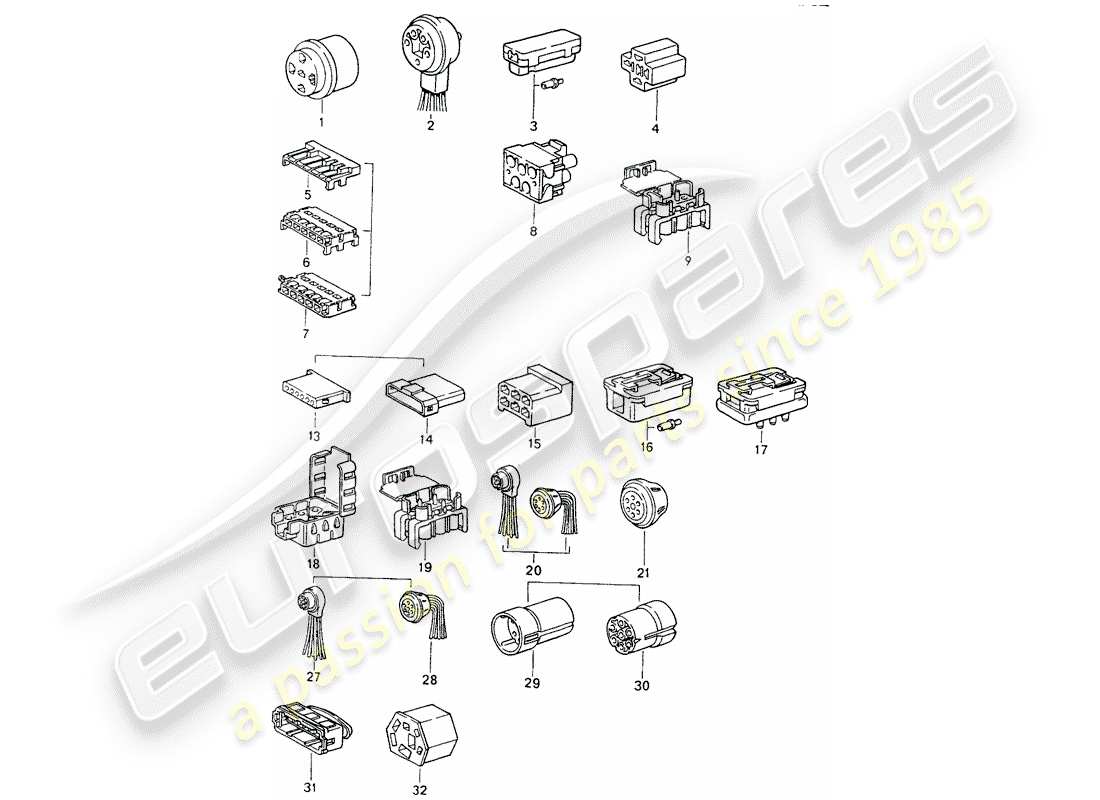 1
2
3
4
5
6
7
8
9
13
14
15
16
17
18
19
20
21
27
28
29
30
31
32
eurospares
a passion for parts since 1985