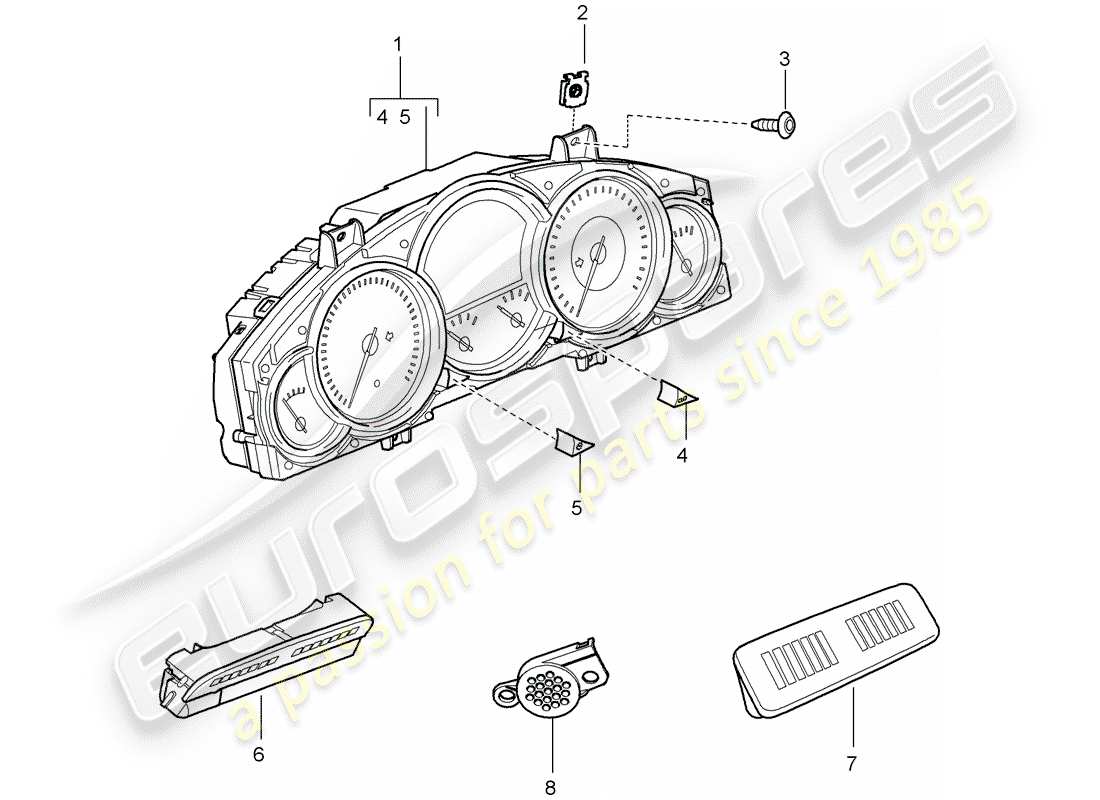 1
4 5
2
3
4
5
6
8
7
eurospares
a passion for parts since 1985