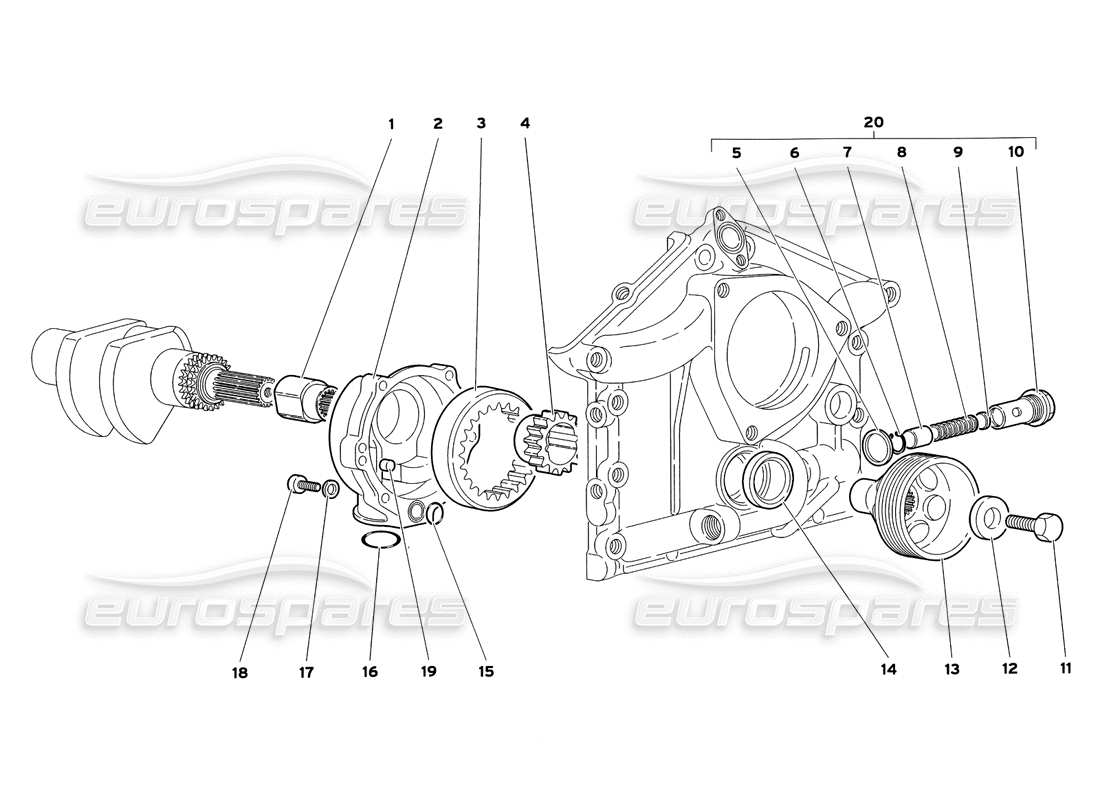 1 2 3 4

20

5 6 7 8 9 10

eurospares eurospares

eurospares eurospares

18 17 16 19 15

14 13 12 11