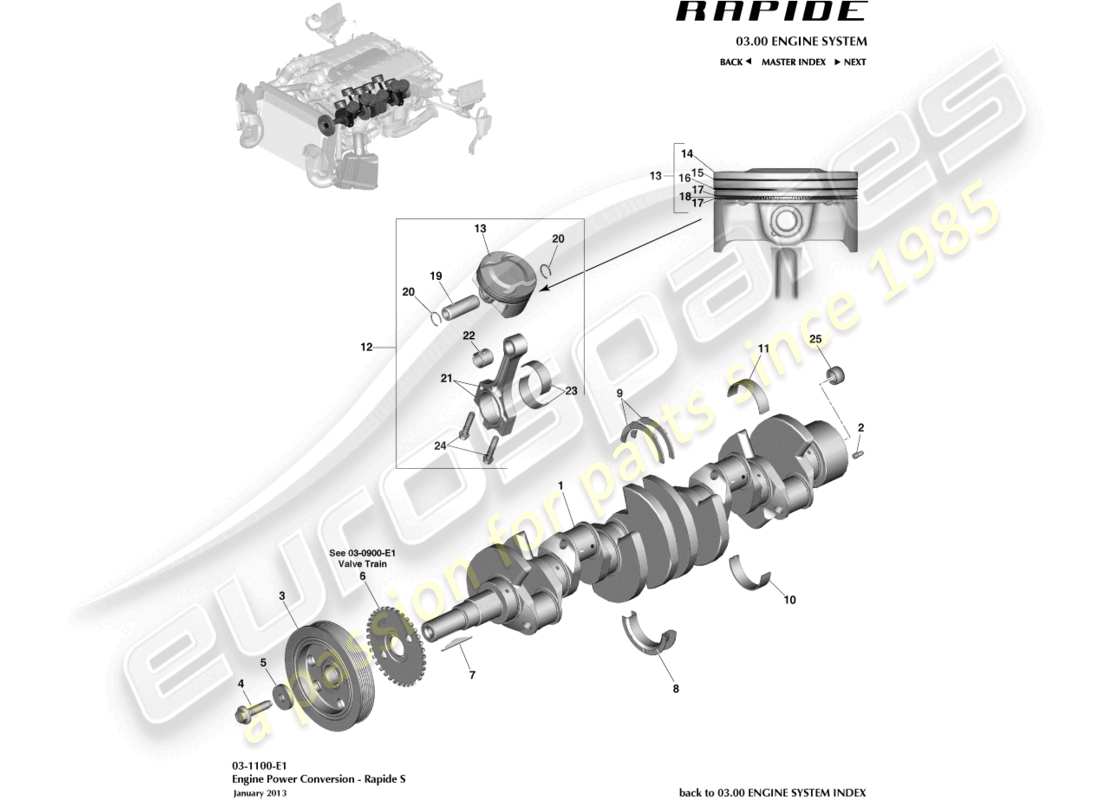 RAPIDE

03.00 ENGINE SYSTEM

BACK ◄ MASTER INDEX ► NEXT

13
14
15
16
17
18
17

13
20
19
20
12
22
21
23
24

11
25
9
2
1

See 03-0900-E1
Valve Train
6
3
5
4
7
8
10

eurospares
a passion for parts since 1985

03-1100-E1
Engine Power Conversion - Rapide S
January 2013

back to 03.00 ENGINE SYSTEM INDEX