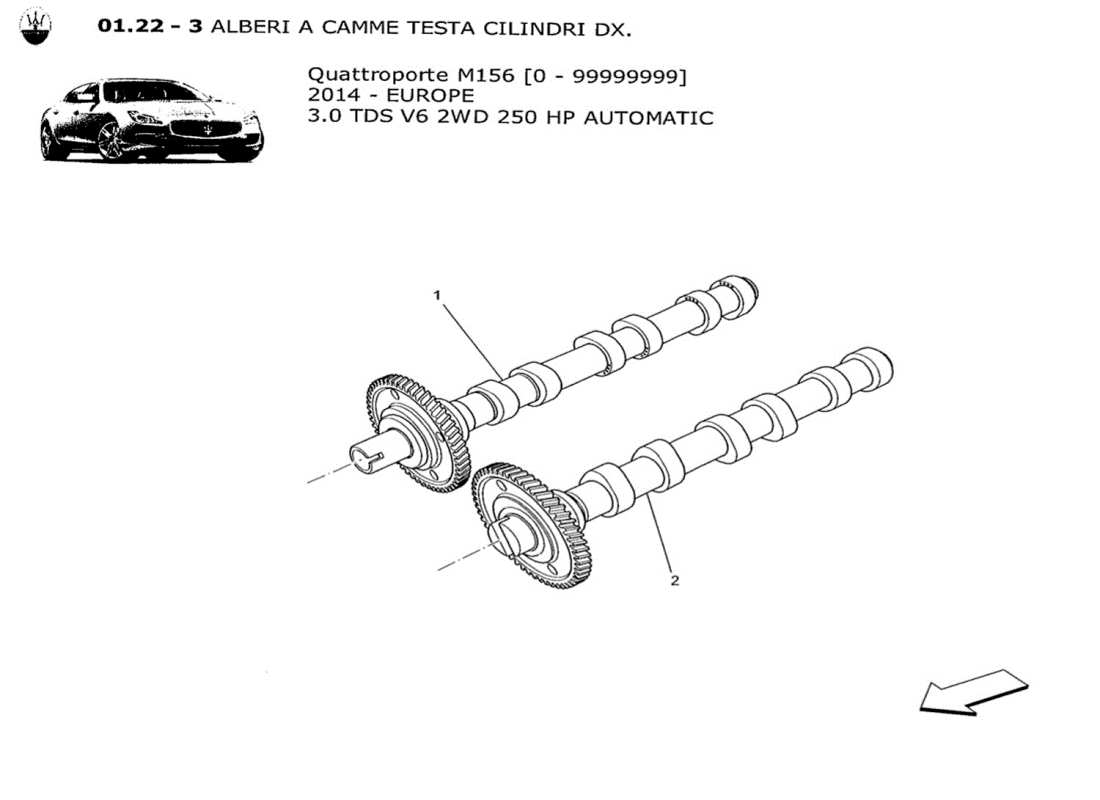 01.22 - 3 ALBERI A CAMME TESTA CILINDRI DX.

Quattroporte M156 [0 - 99999999]
2014 - EUROPE
3.0 TDS V6 2WD 250 HP AUTOMATIC

1

2