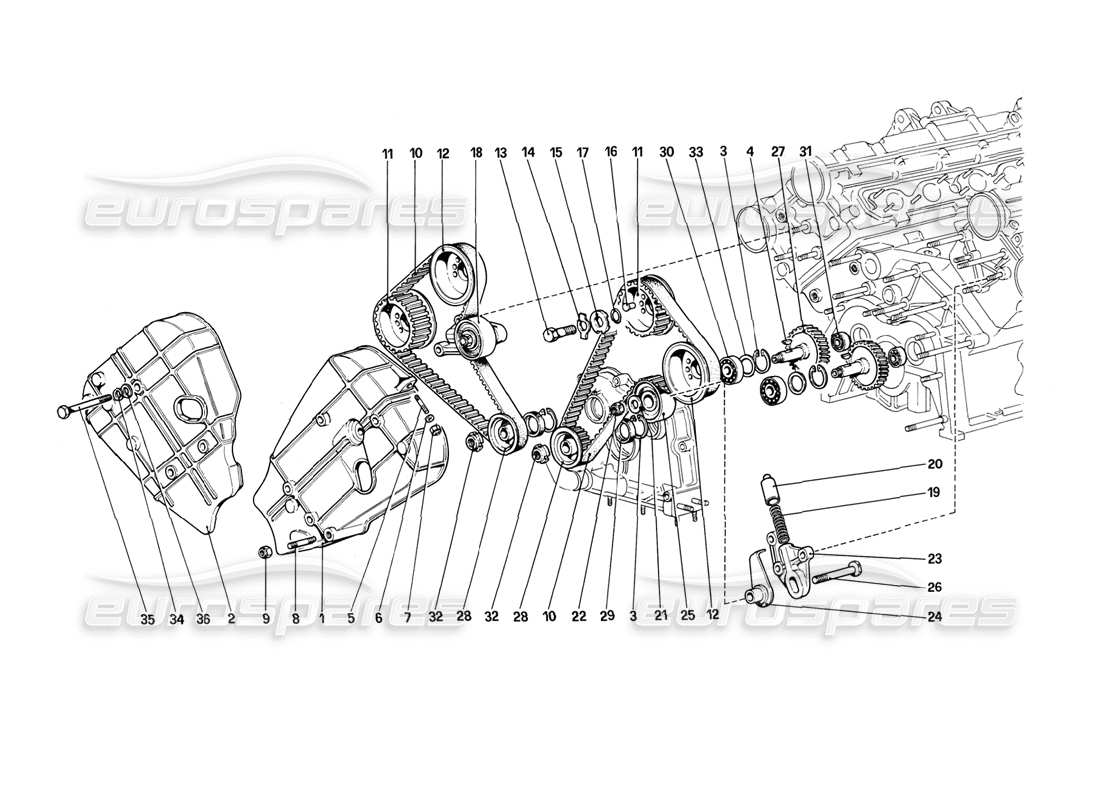 eurospares
eurospares
11 10 12 18 13 14 15 17 16 11 30 33 3 4 27 31
20
19
23
26
24
35 34 36 2 9 8 1 5 6 7 32 28 32 28 10 22 29 3 21 25 12
eurospares
eurospares